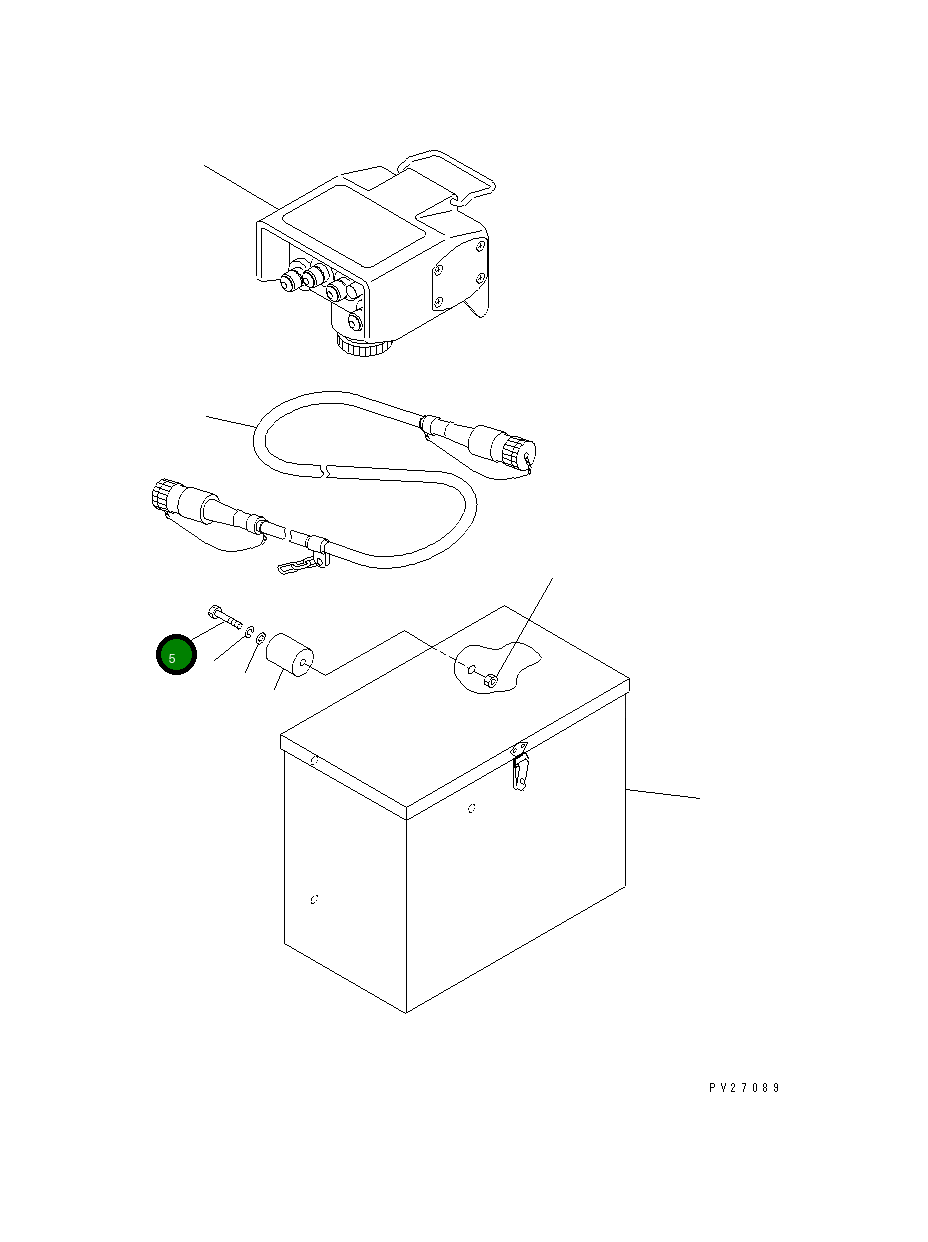 5

PV27089