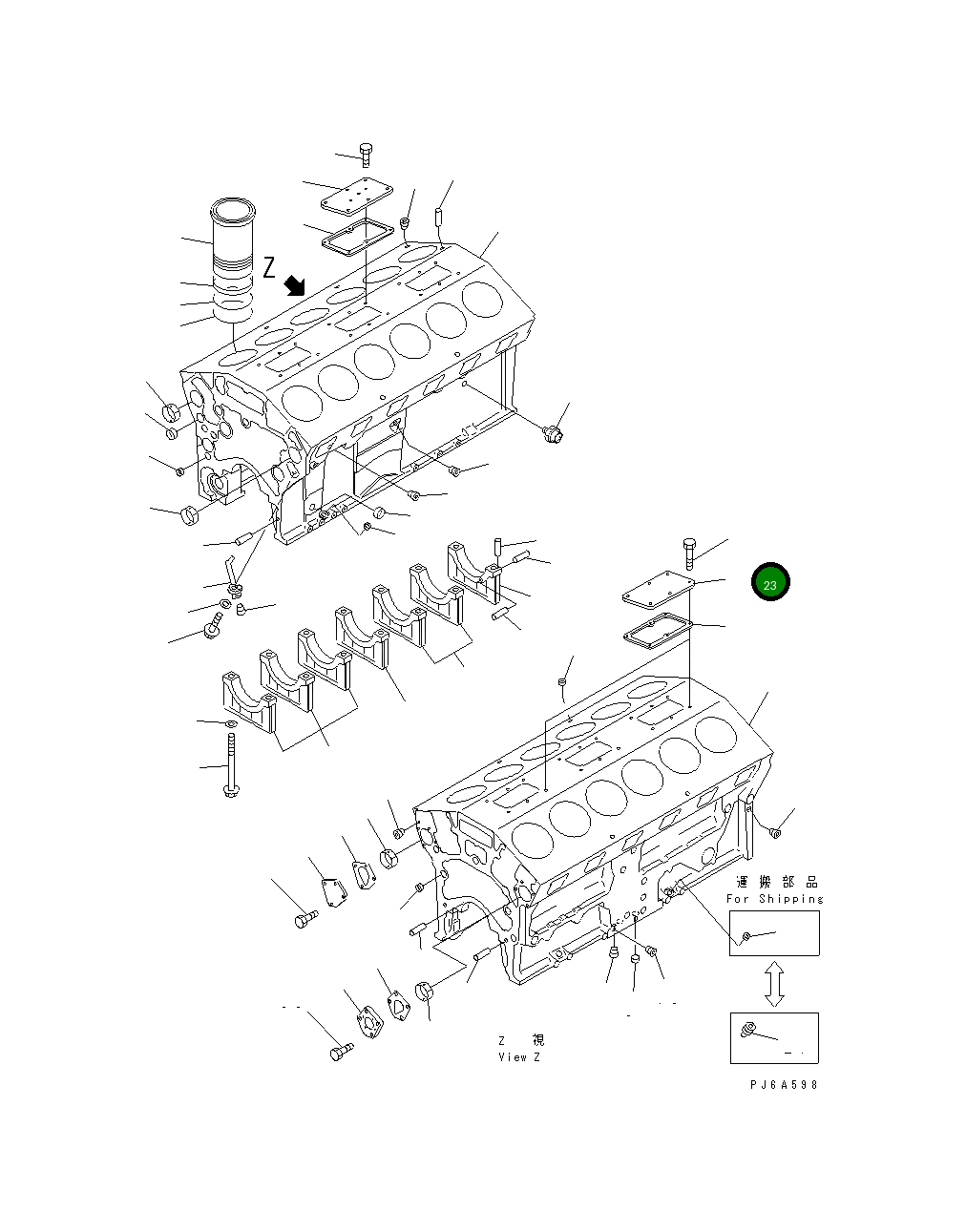 Z

23

運搬部品
For Shipping

Z 視
View Z

PJ6A598