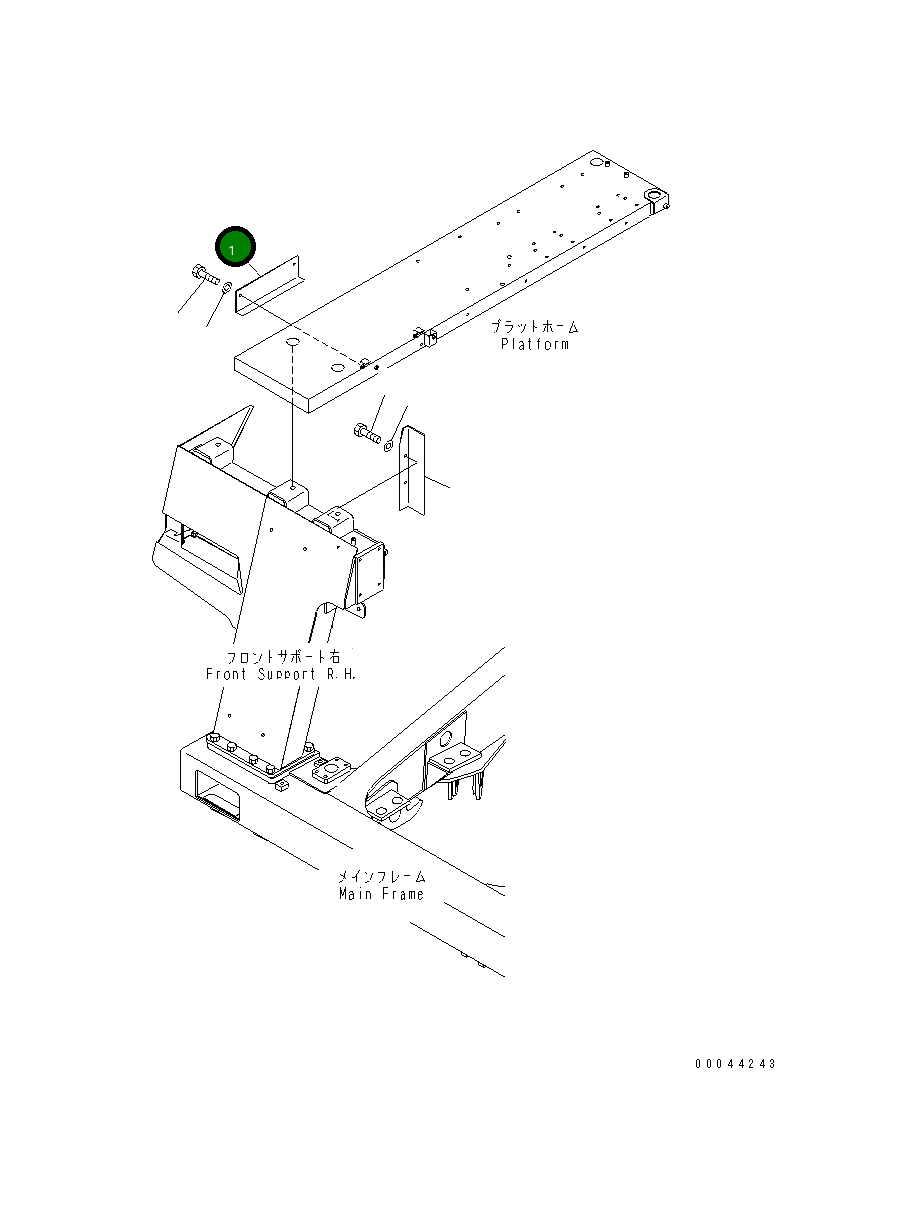 1

プラットホーム
Platform

フロントサポート右
Front Support R.H.

メインフレーム
Main Frame

00044243