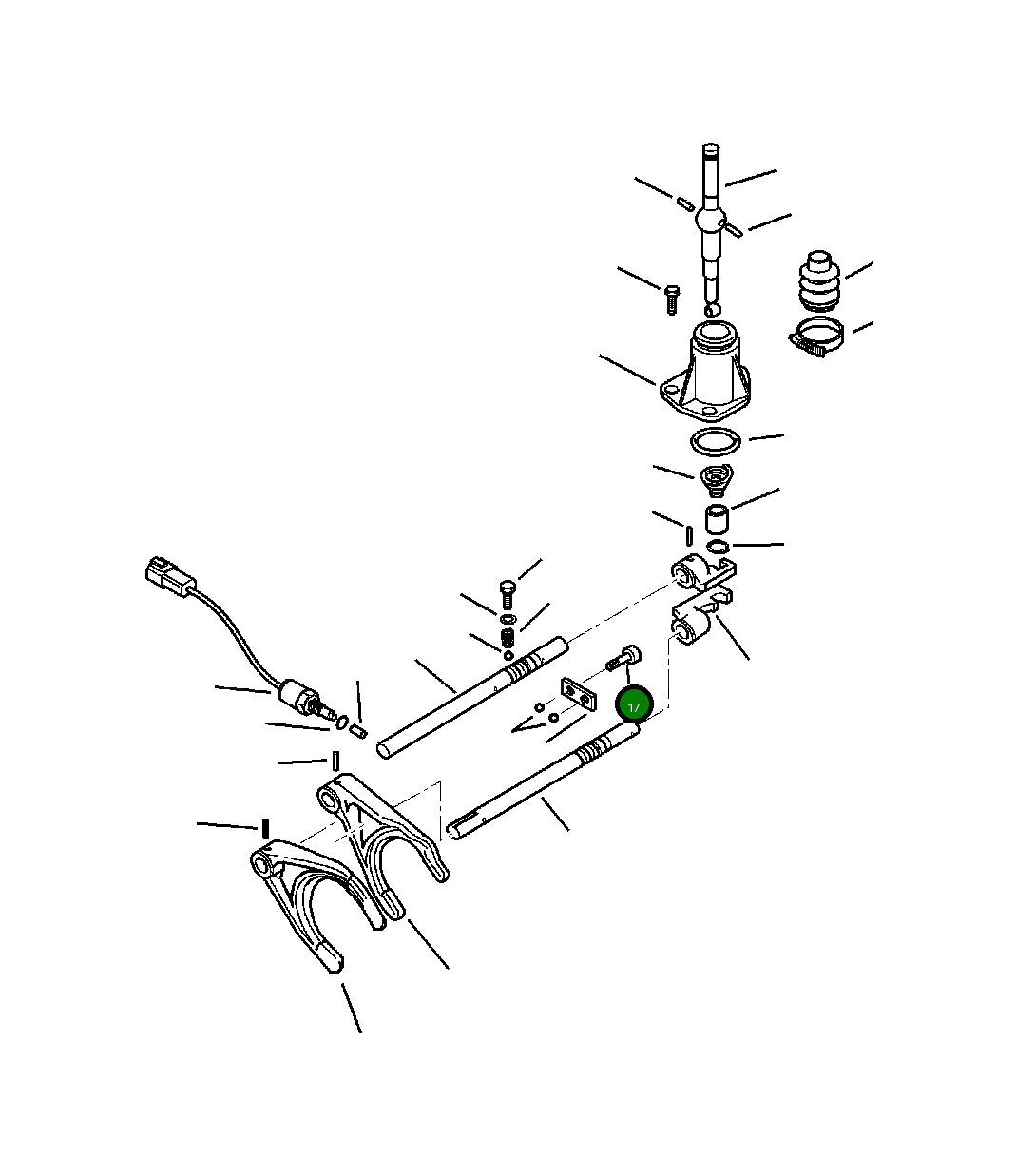 17