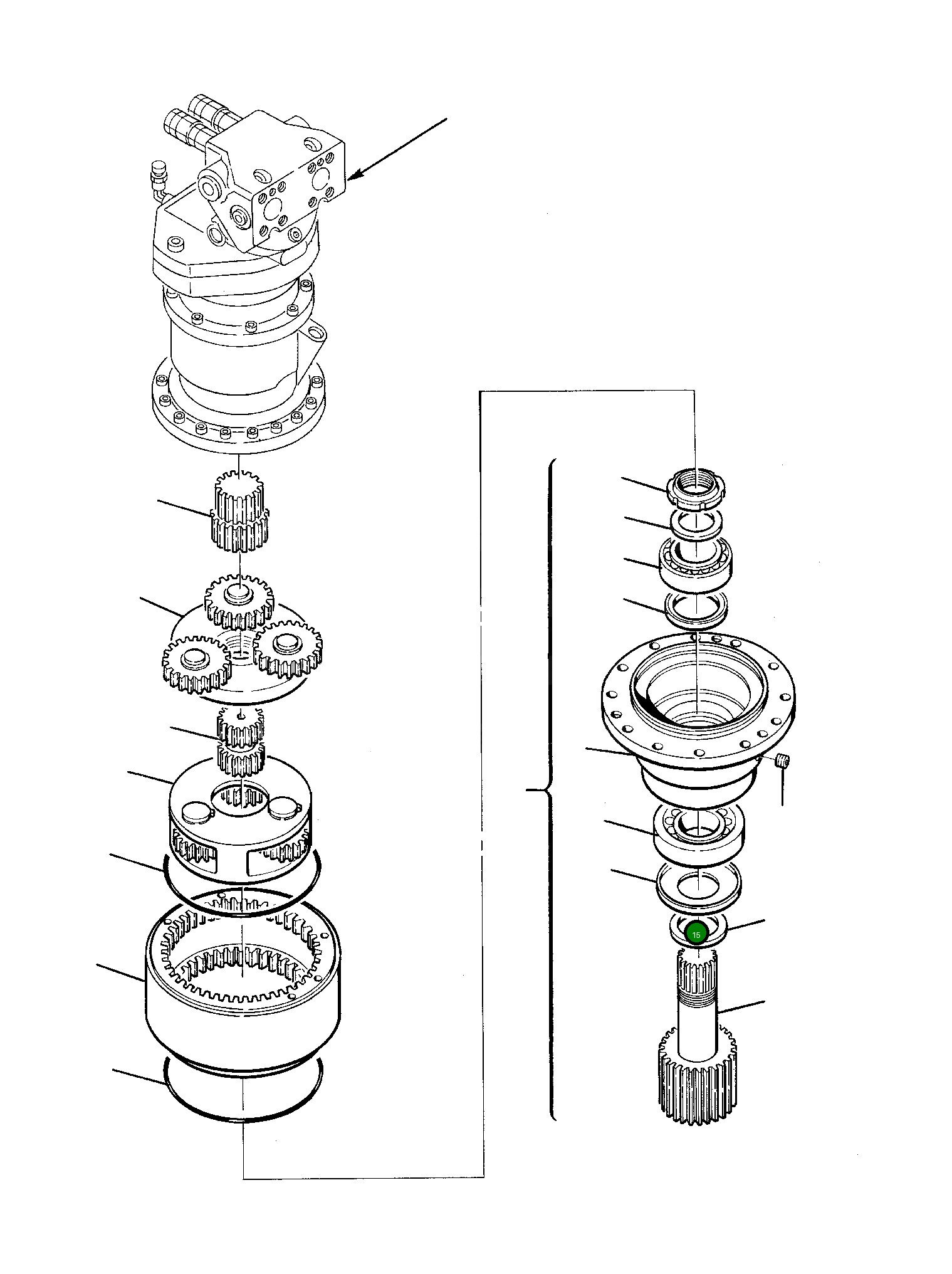 15