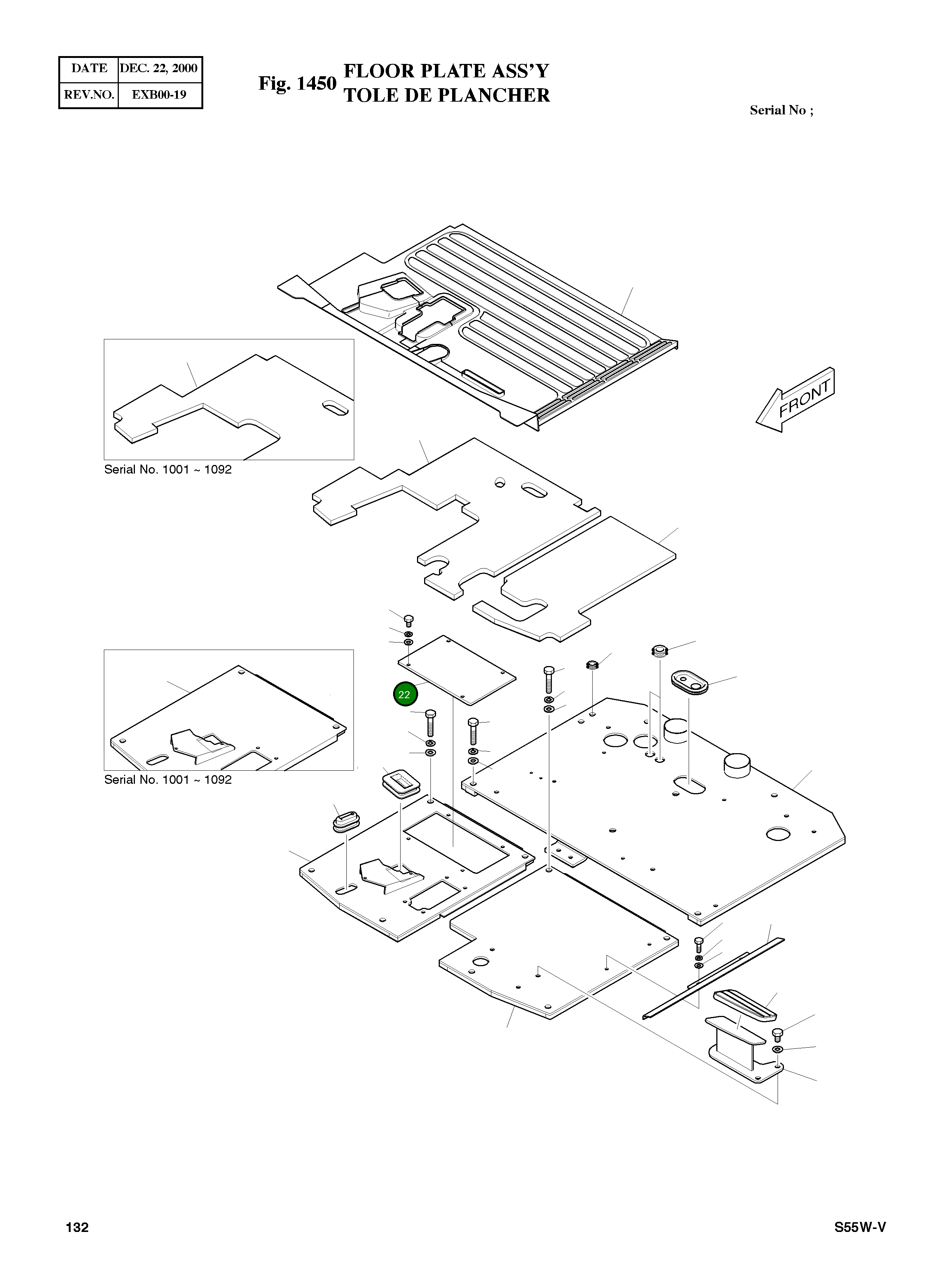 | DATE | DEC. 22, 2000 |
|---|---|
| REV.NO. | EXB00-19 |

Fig. 1450 FLOOR PLATE ASS'Y
TOLE DE PLANCHER

Serial No ;

FRONT

Serial No. 1001 ~ 1092

22

Serial No. 1001 ~ 1092

132

S55W-V