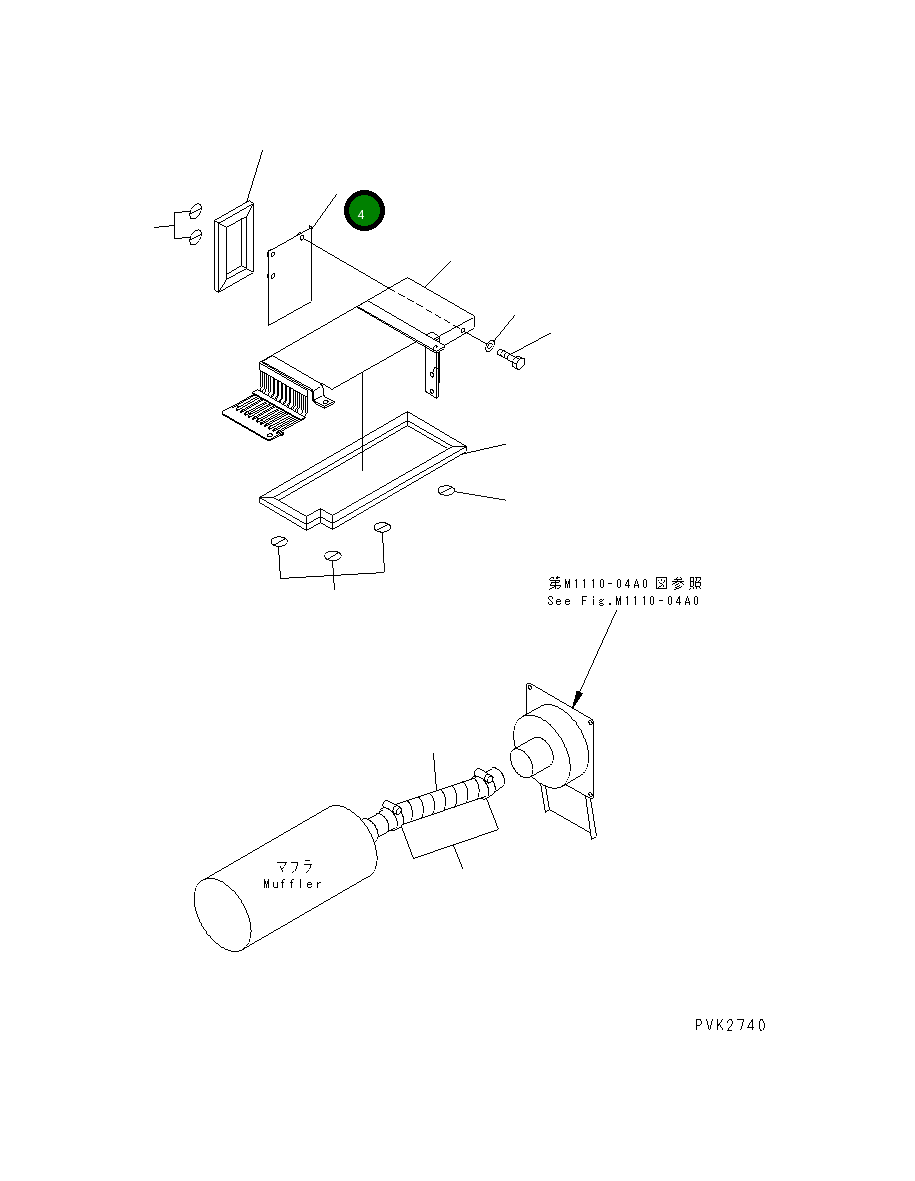 4

第M1110-04A0図参照
See Fig.M1110-04A0

マフラ
Muffler

PVK2740