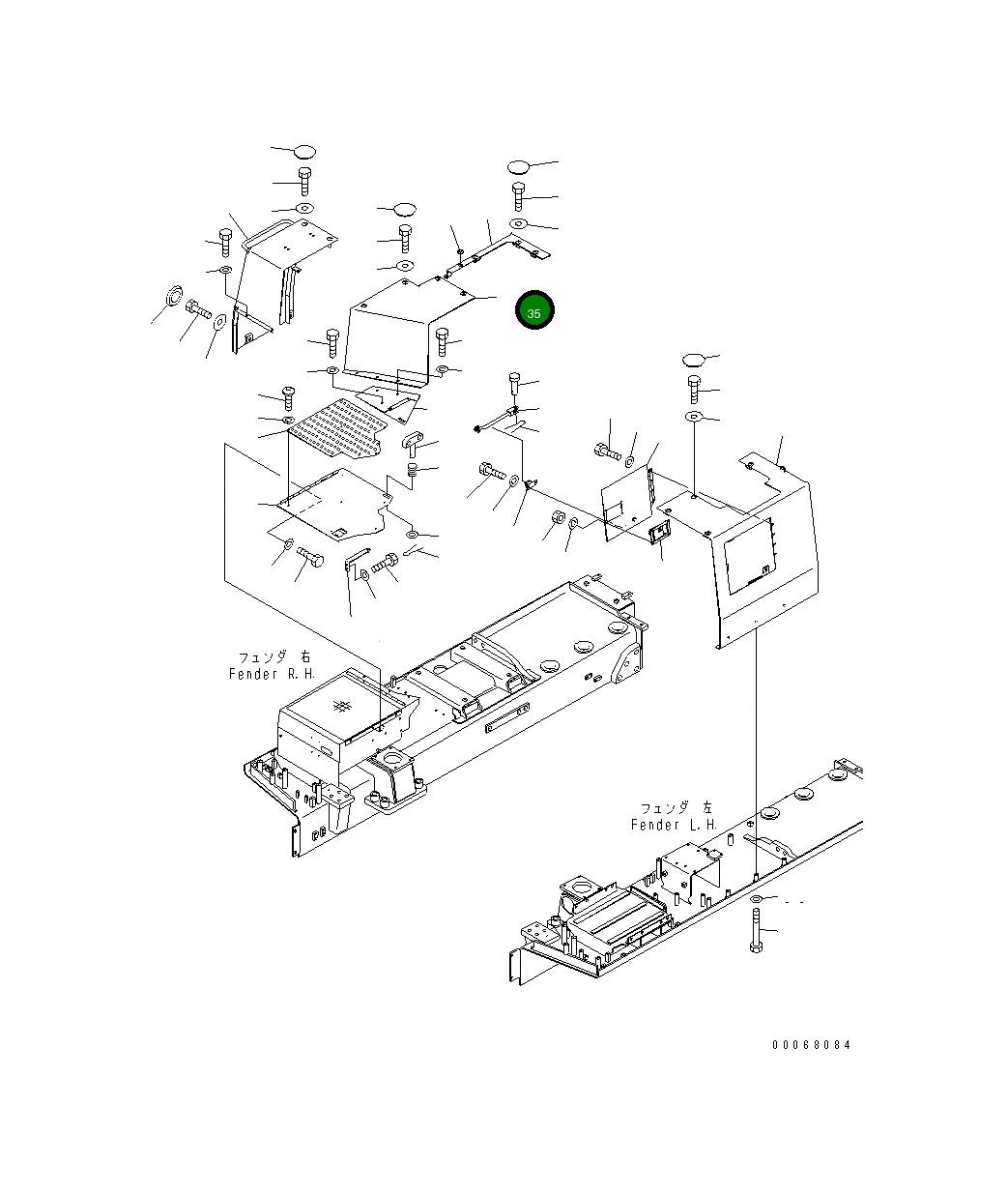 35

フェンダ 右
Fender R.H.

フェンダ 左
Fender L.H.

00068084