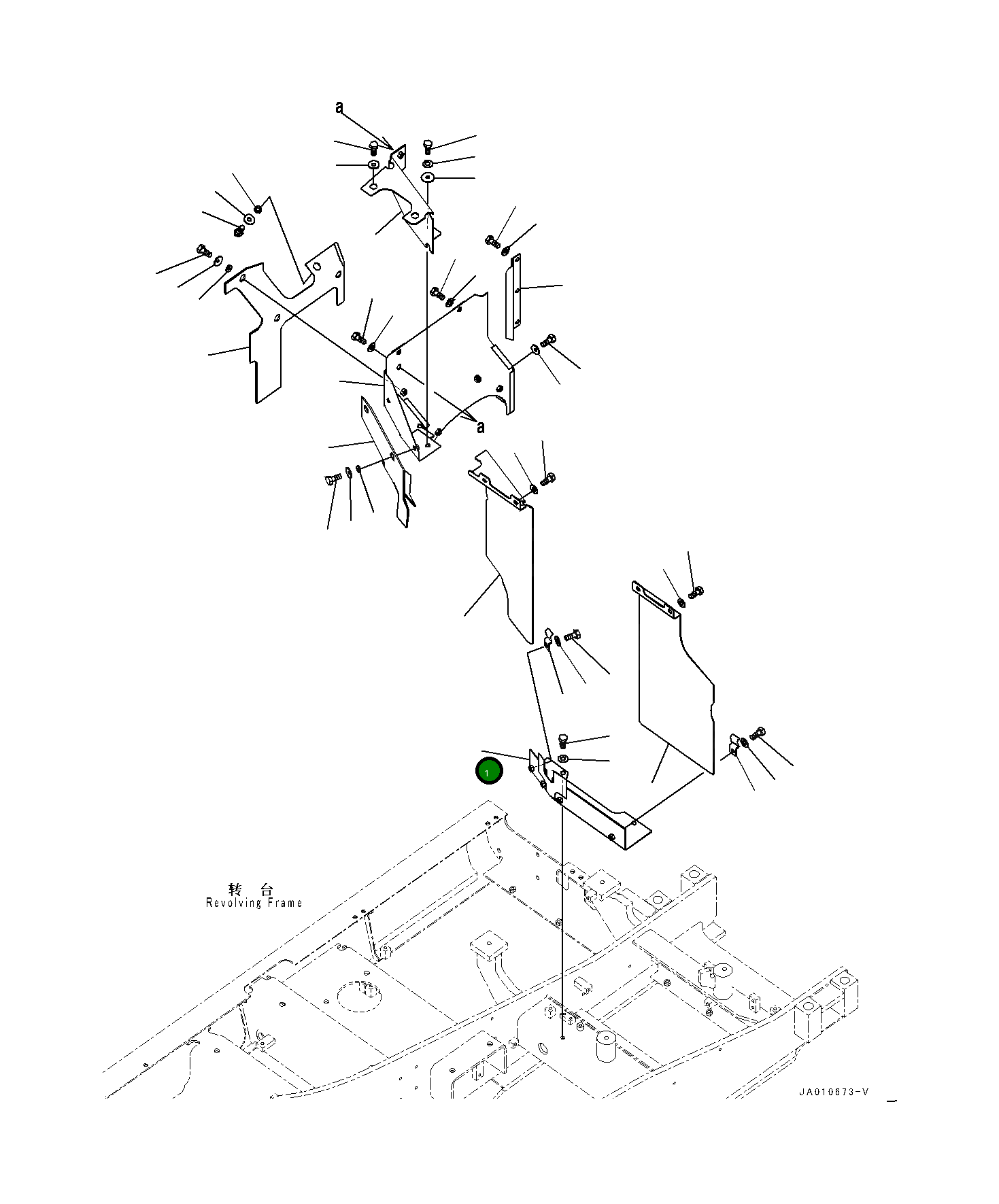 a

a

1

转 台
Revolving Frame

JA010673-V