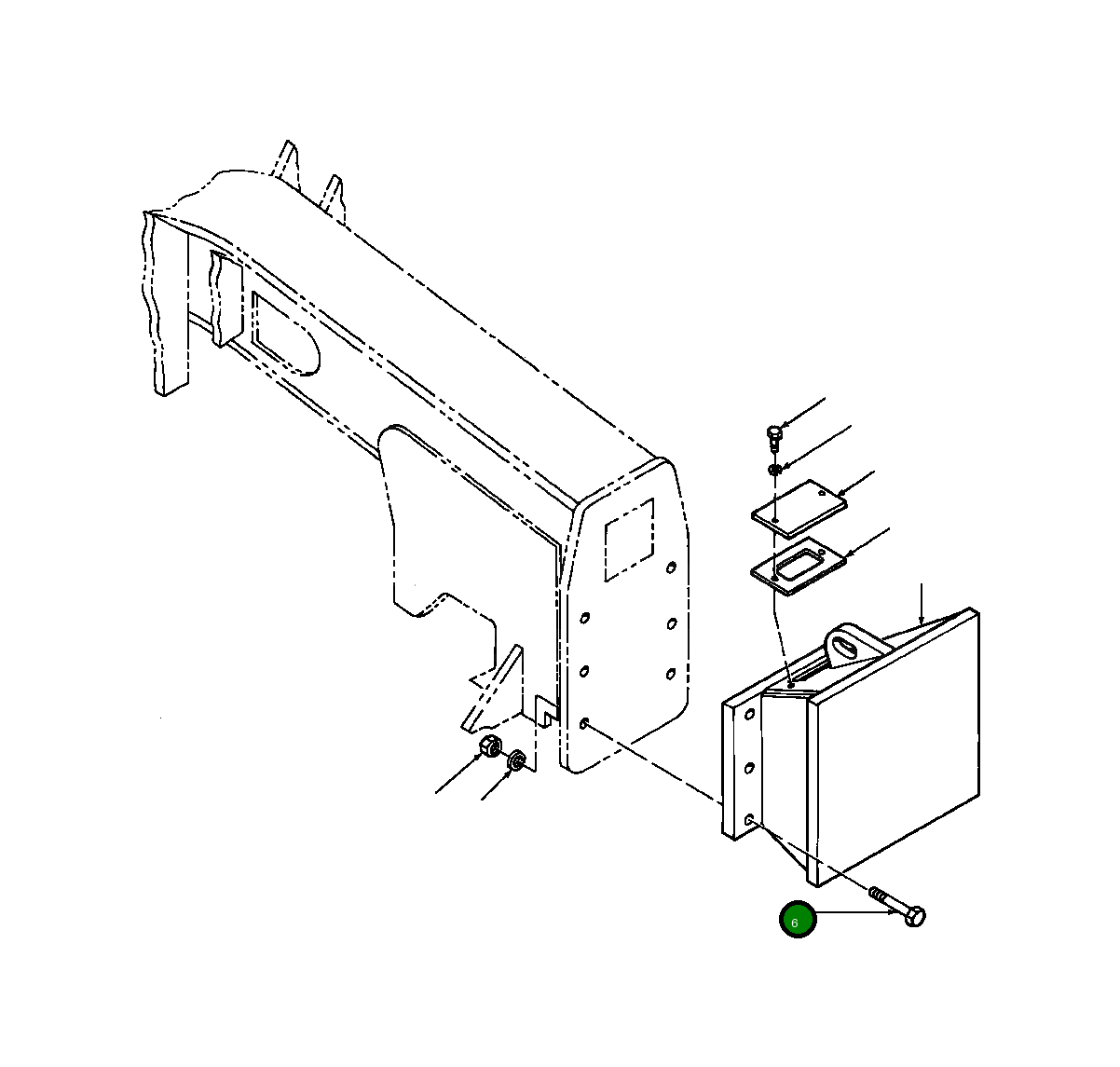 6