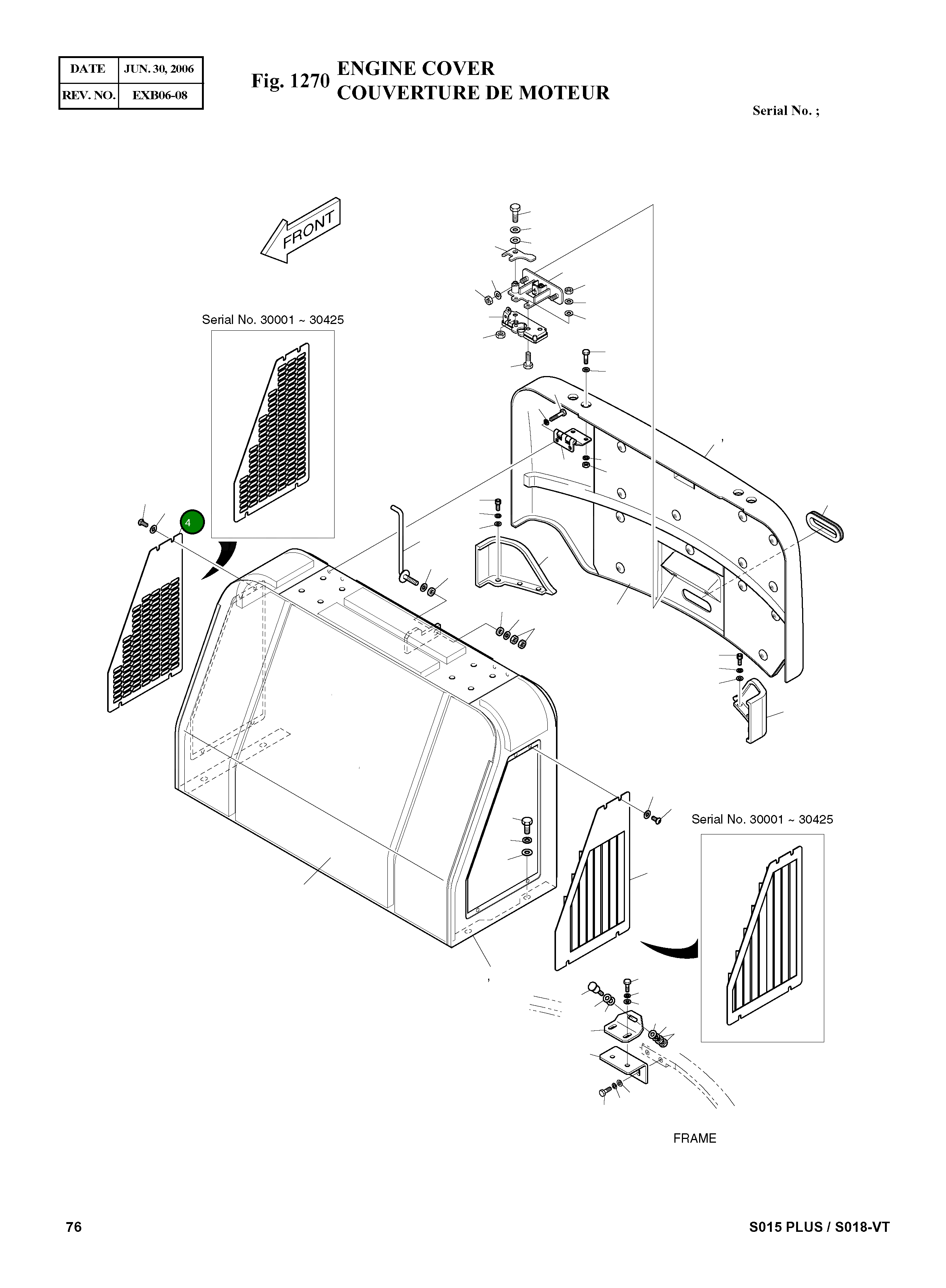 | DATE | JUN. 30, 2006 |
|---|---|
| REV. NO. | EXB06-08 |

Fig. 1270 ENGINE COVER
COUVERTURE DE MOTEUR

Serial No. ;

FRONT

Serial No. 30001 ~ 30425

4

Serial No. 30001 ~ 30425

FRAME

76

S015 PLUS / S018-VT