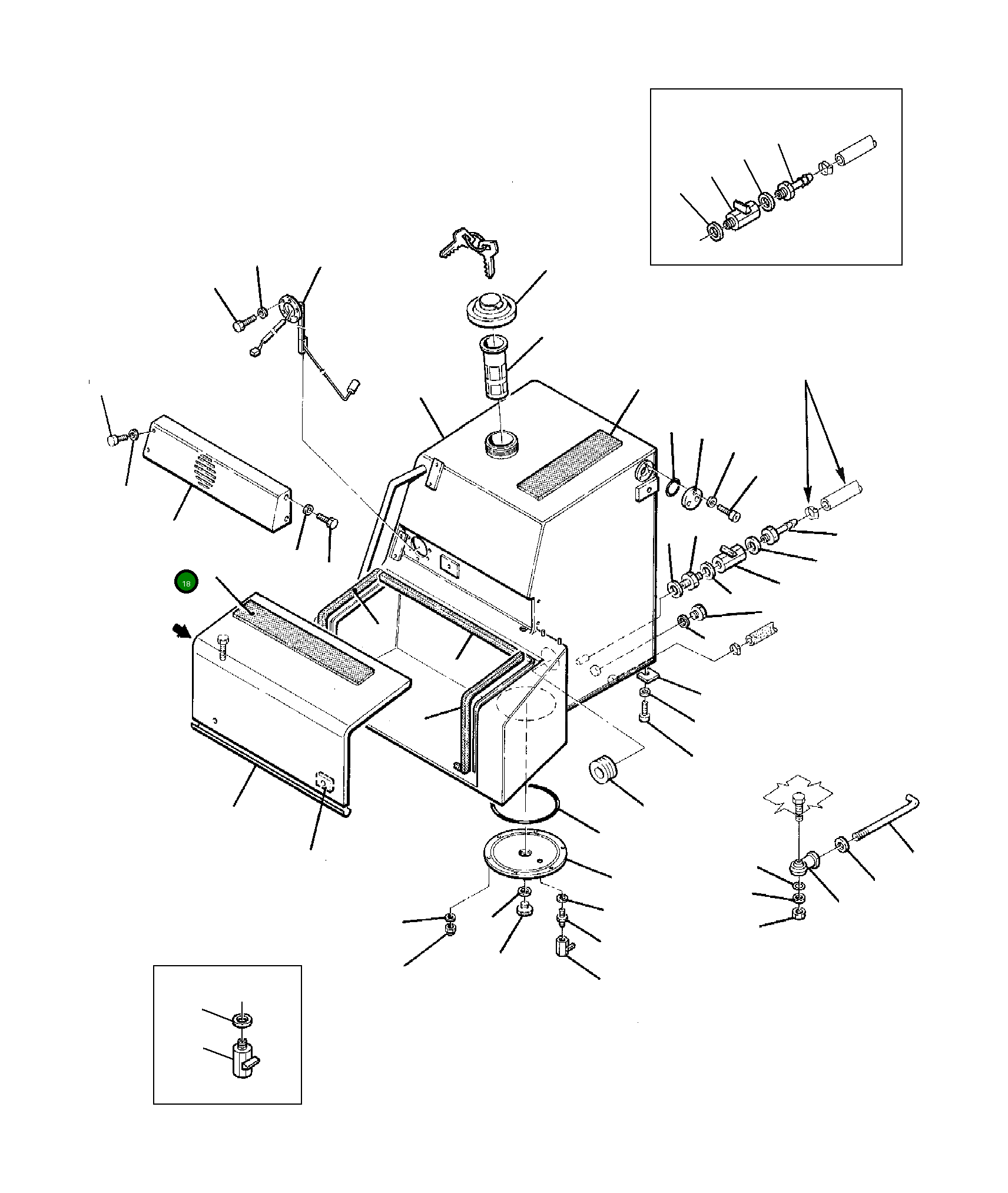 18