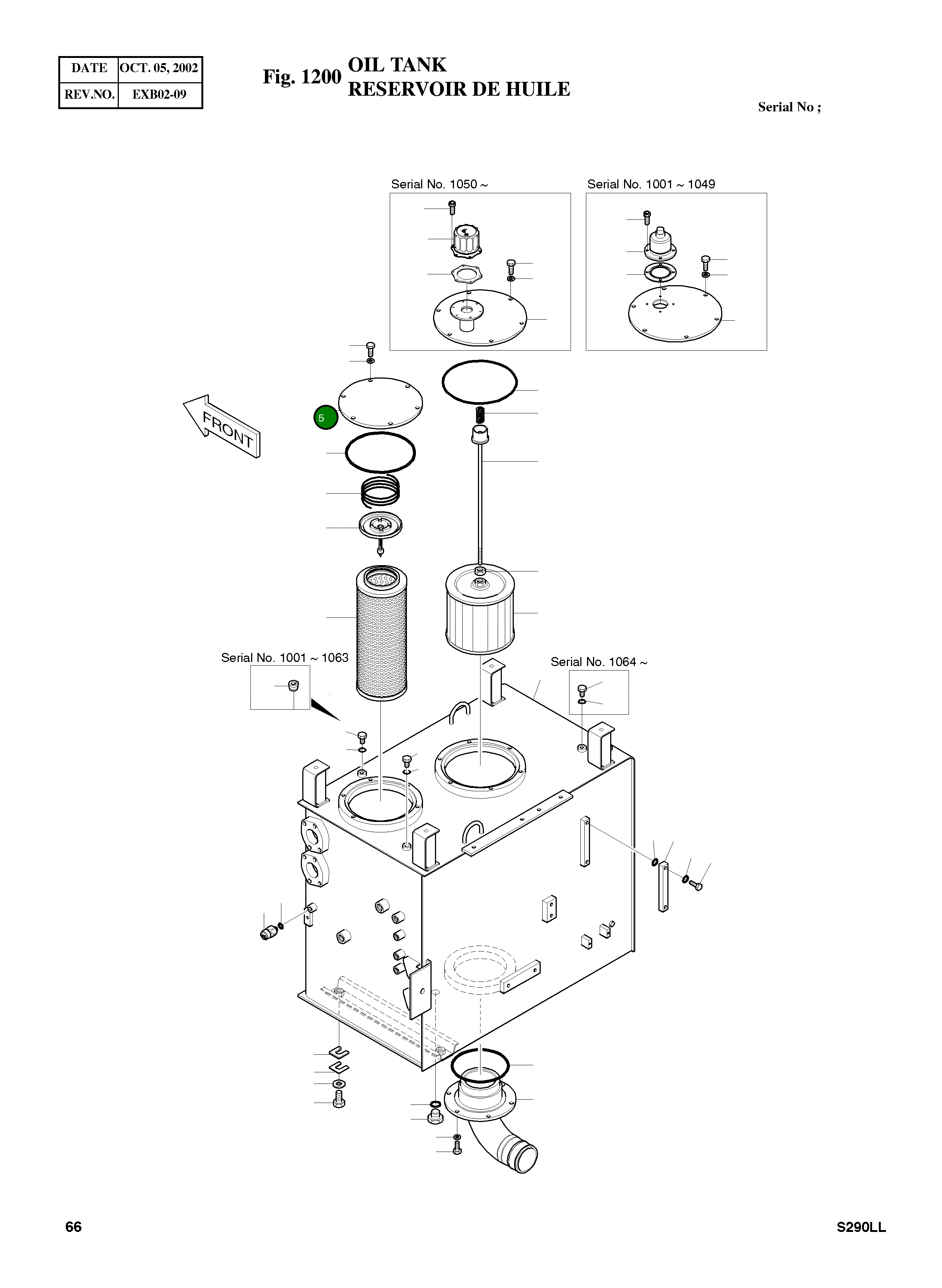 | DATE | OCT. 05, 2002 |
|---|---|
| REV.NO. | EXB02-09 |

Fig. 1200 OIL TANK
RESERVOIR DE HUILE

Serial No ;

Serial No. 1050 ~

Serial No. 1001 ~ 1049

FRONT

5

Serial No. 1001 ~ 1063

Serial No. 1064 ~

66

S290LL