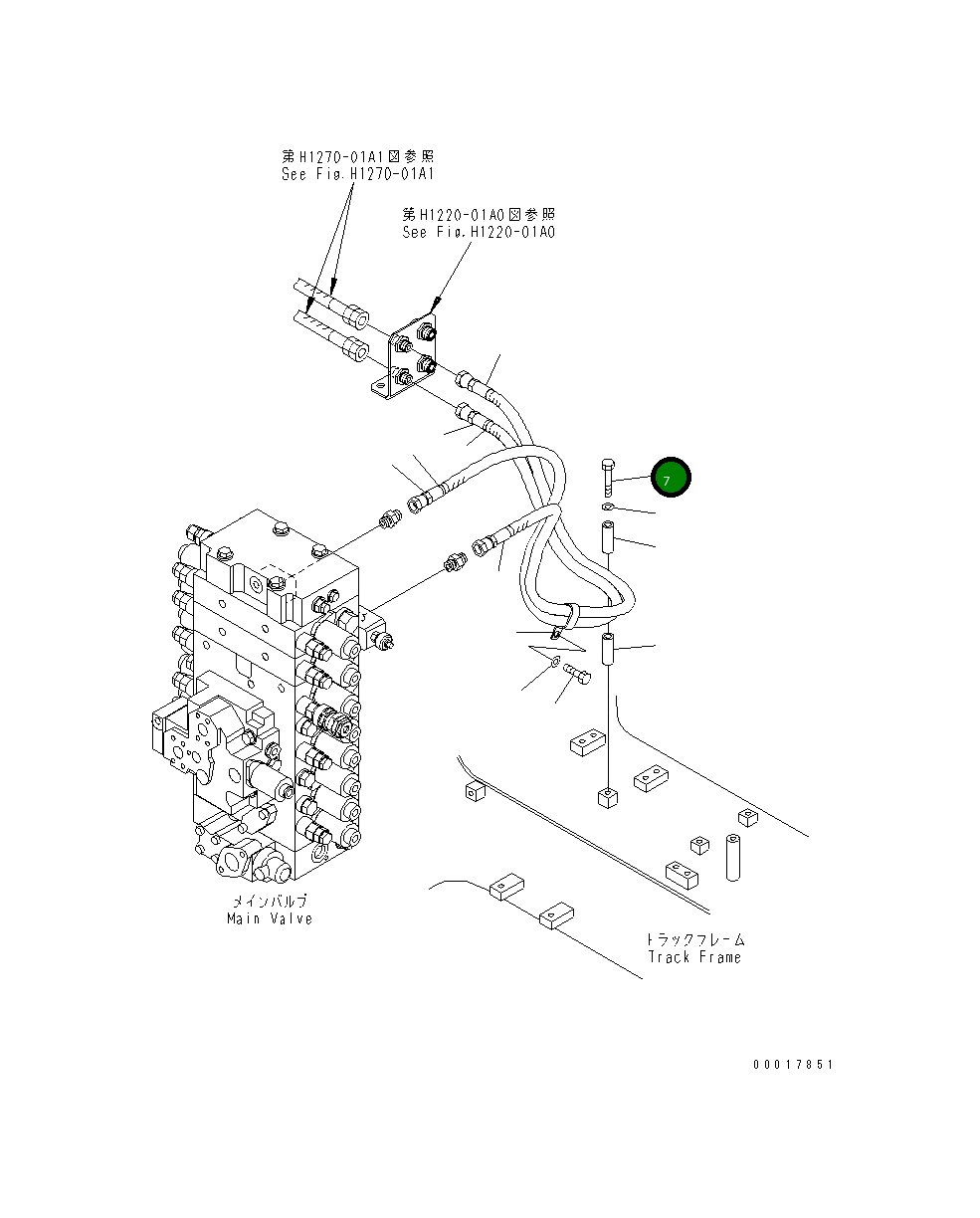 第H1270-01A1図参照
See Fig.H1270-01A1

第H1220-01A0図参照
See Fig.H1220-01A0

7

メインバルブ
Main Valve

トラックフレーム
Track Frame

00017851