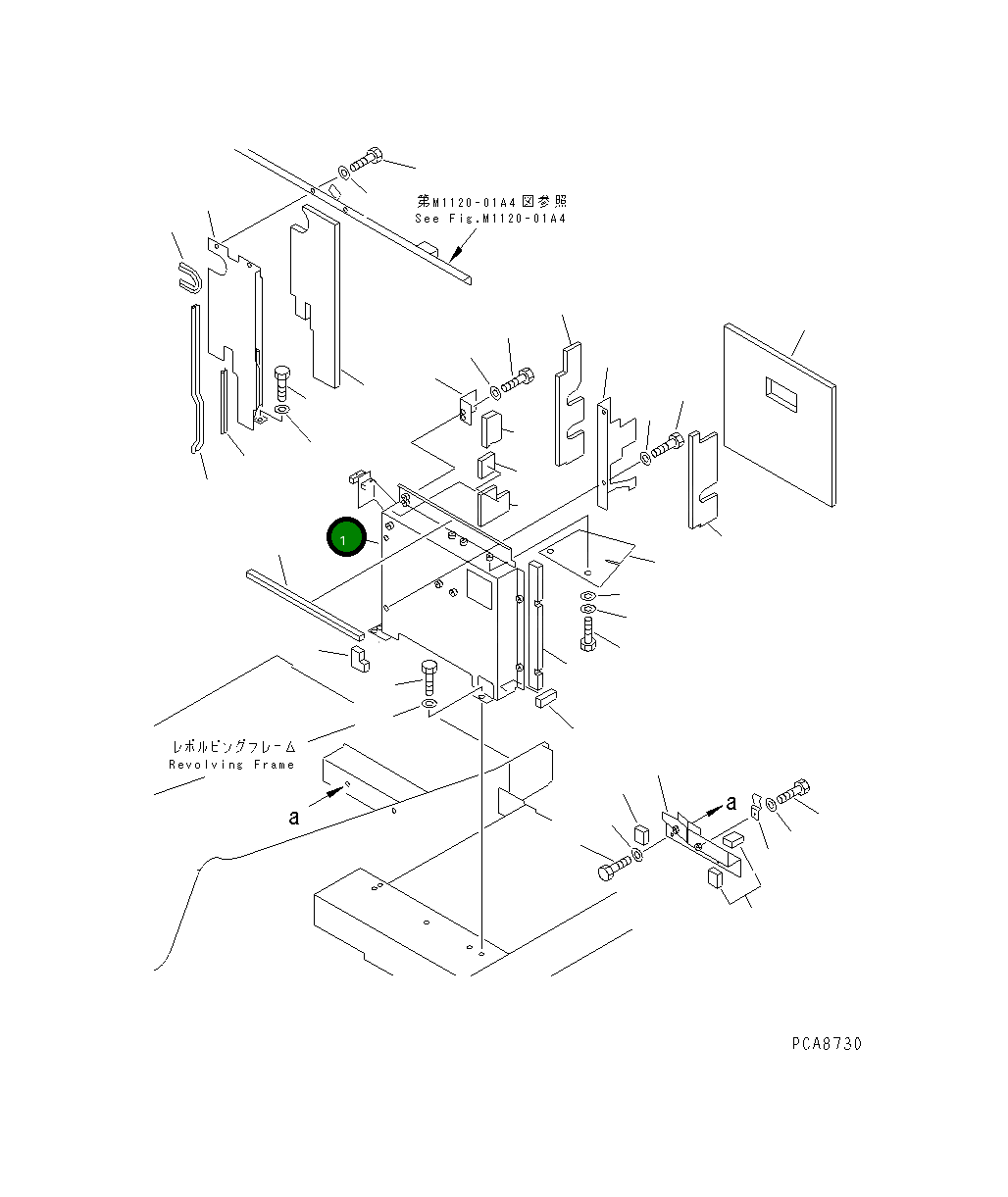 第M1120-01A4図参照
See Fig.M1120-01A4

1

レボルビングフレーム
Revolving Frame

a

a

PCA8730