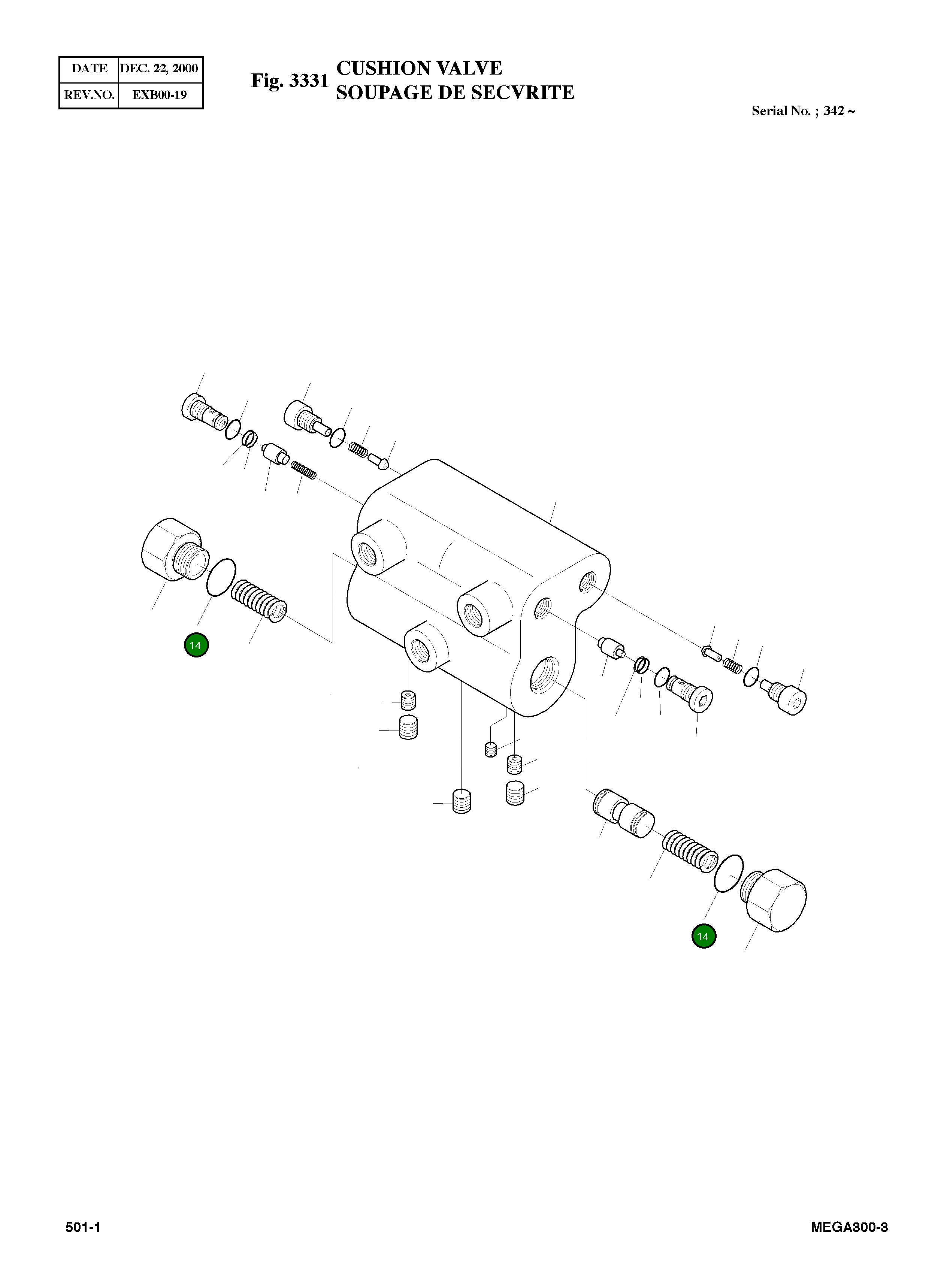 | DATE | DEC. 22, 2000 |
|---|---|
| REV.NO. | EXB00-19 |

Fig. 3331 CUSHION VALVE SOUPAGE DE SECVRITE

Serial No. ; 342 ~

14

14

501-1

MEGA300-3