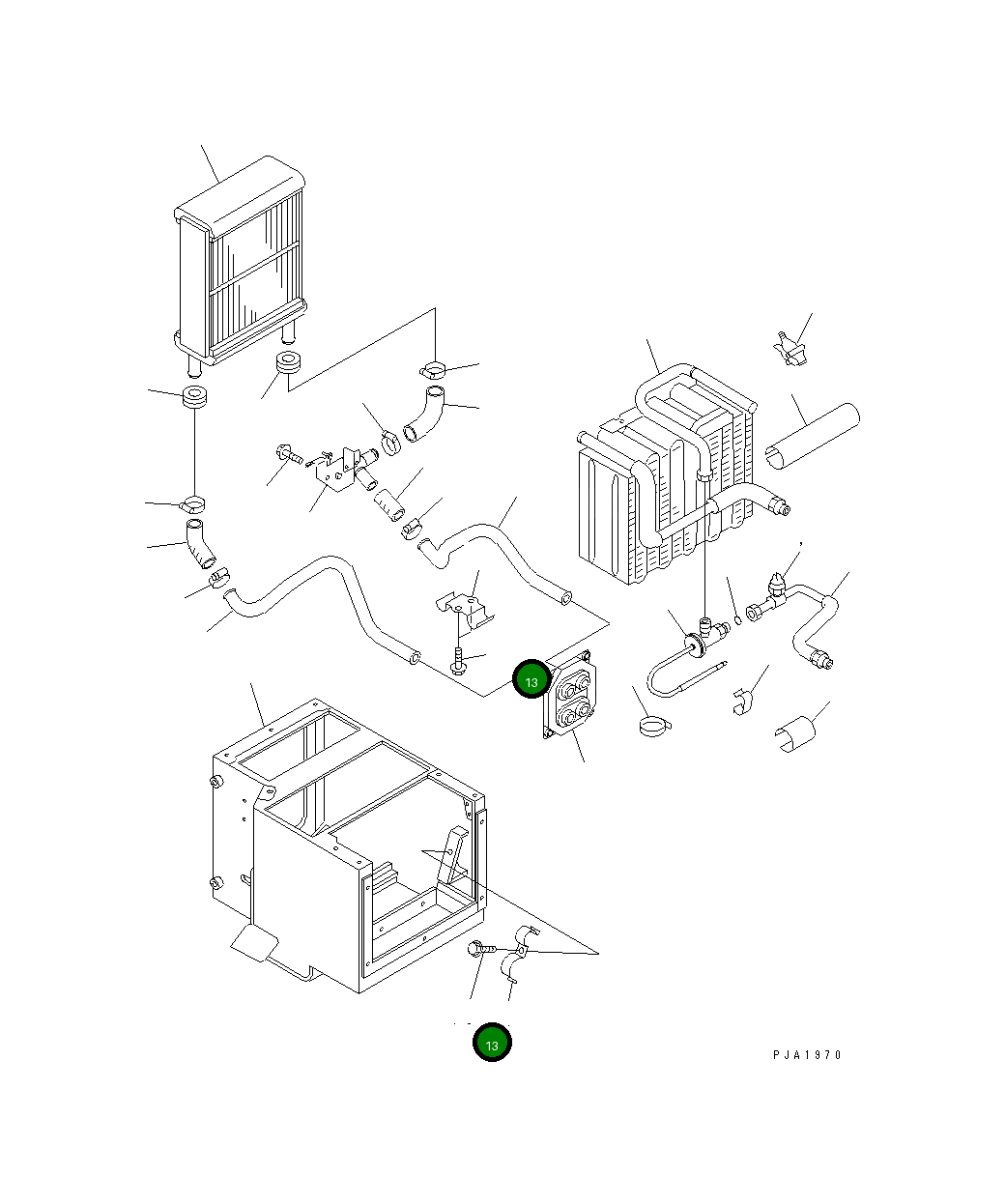 13

13

PJA1970