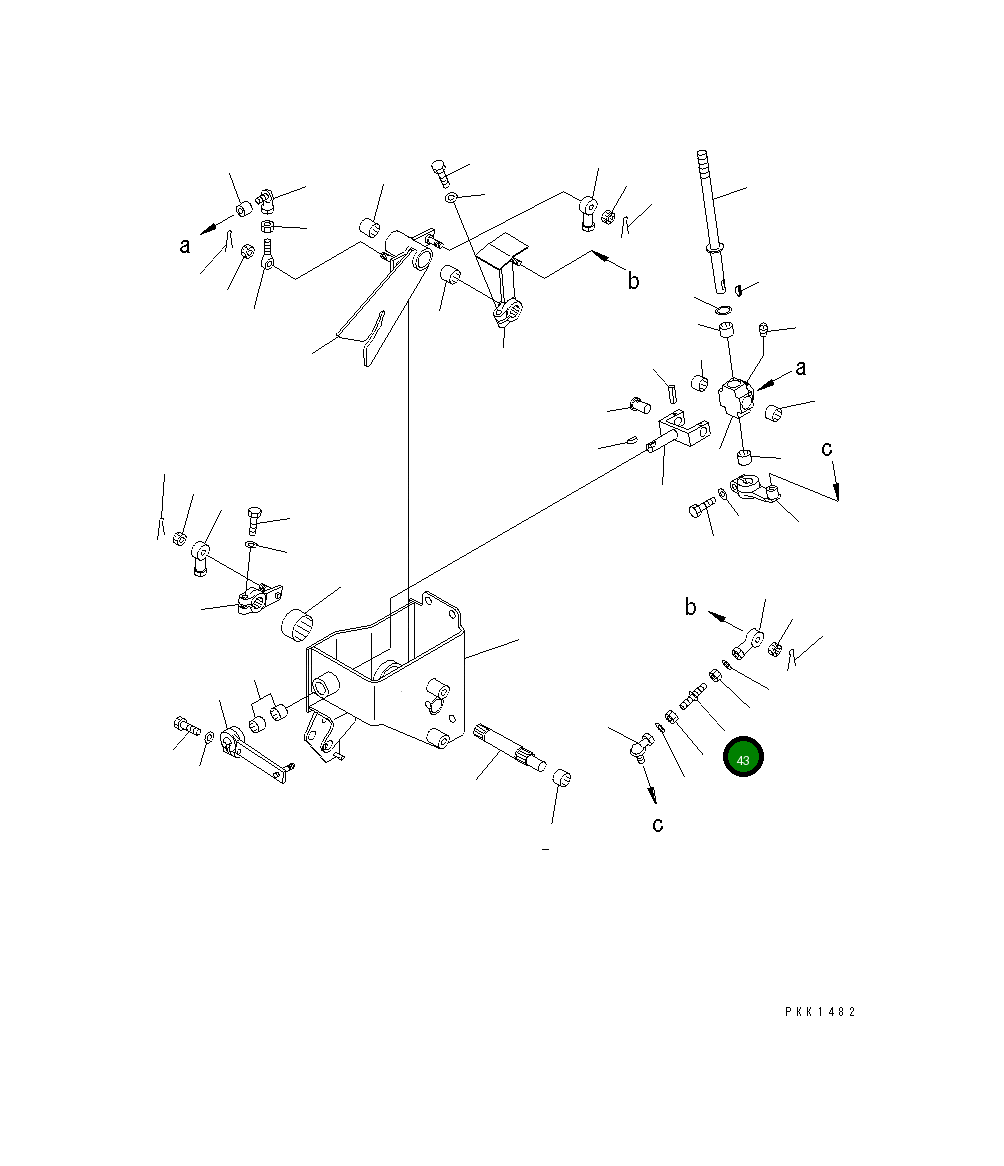 a
b
a
c
b
43
c
PKK1482