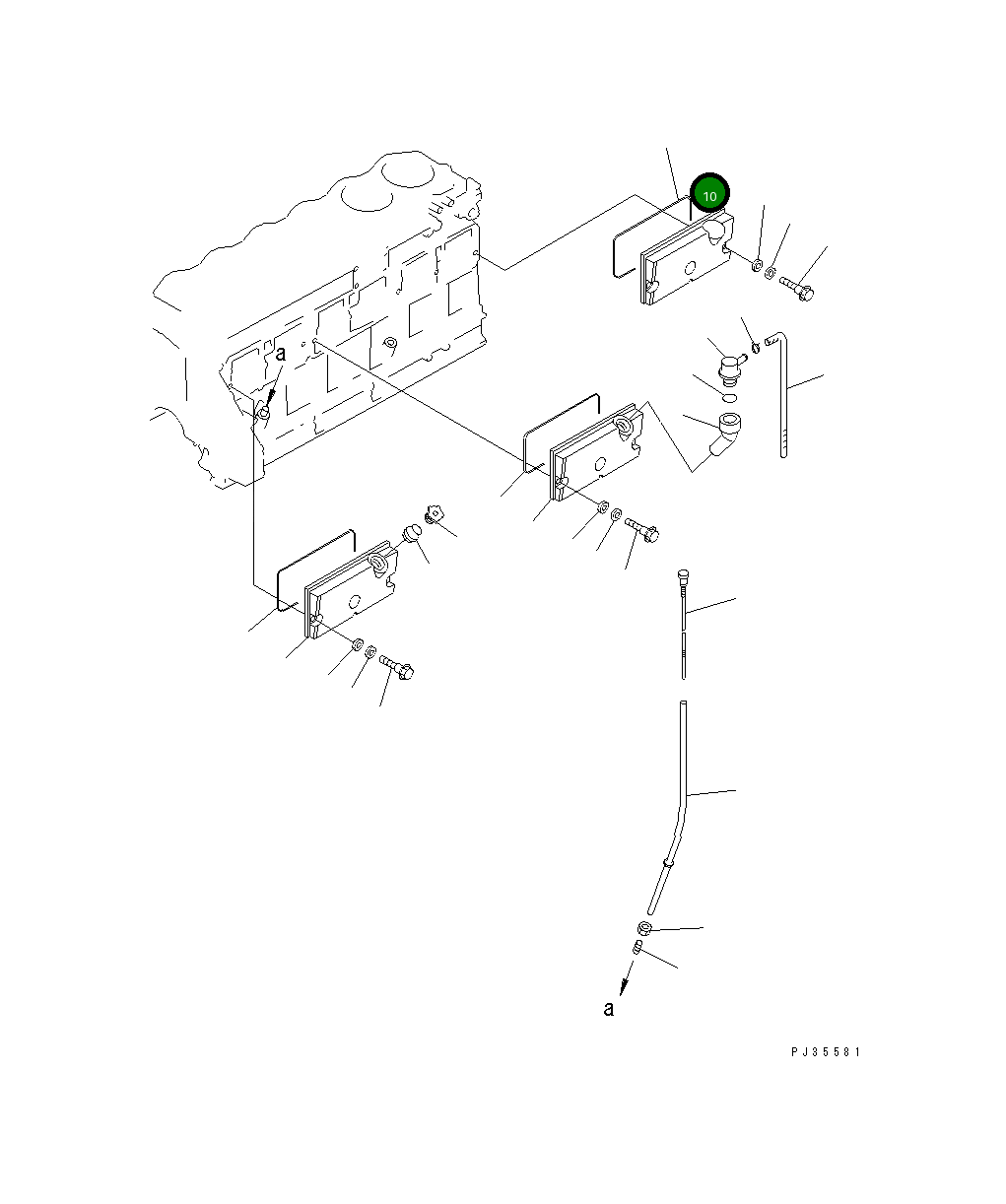 10

a

a

PJ35581