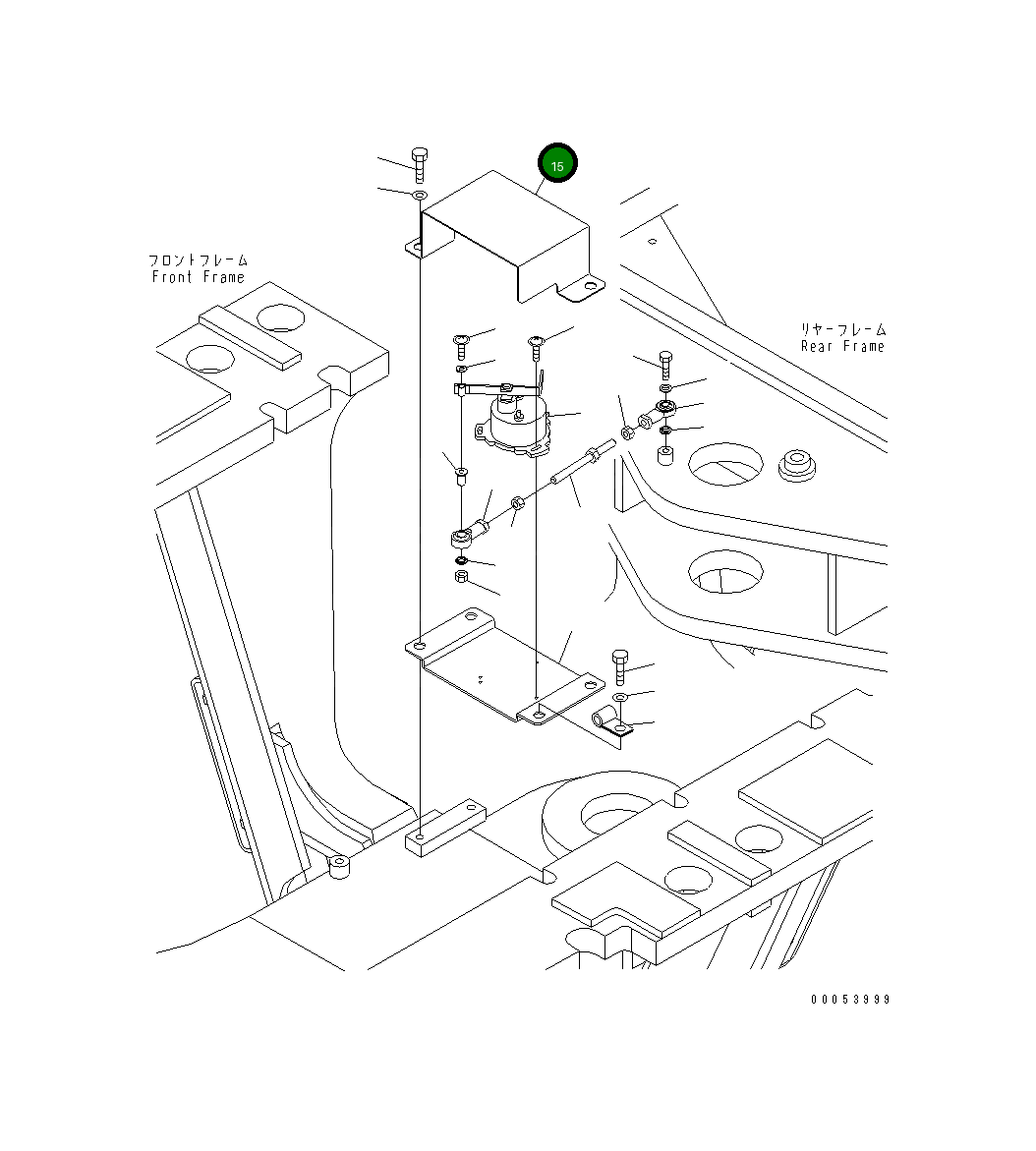 15

フロントフレーム
Front Frame

リヤーフレーム
Rear Frame

00053999