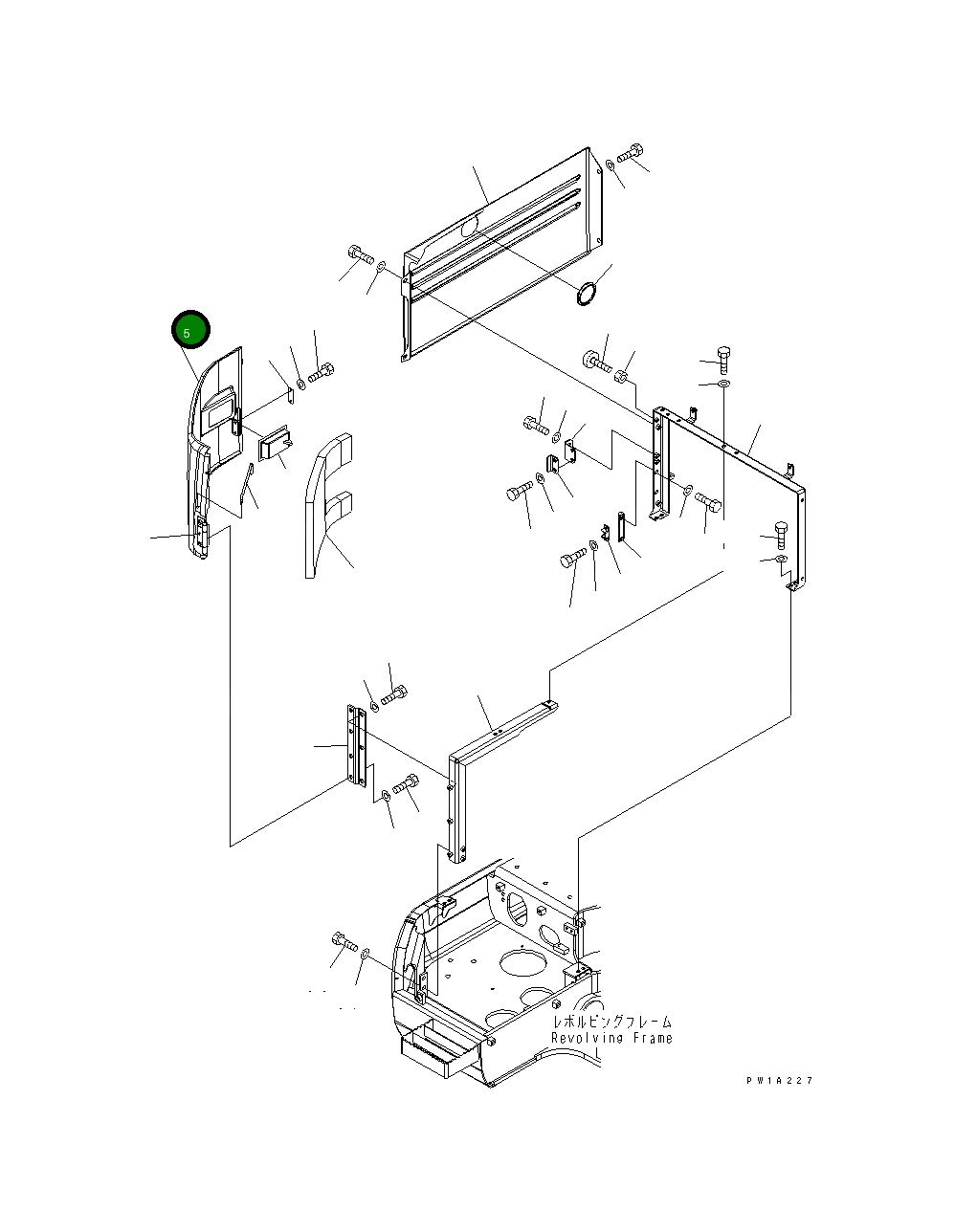 5

レボルビングフレーム
Revolving Frame

PW1A227