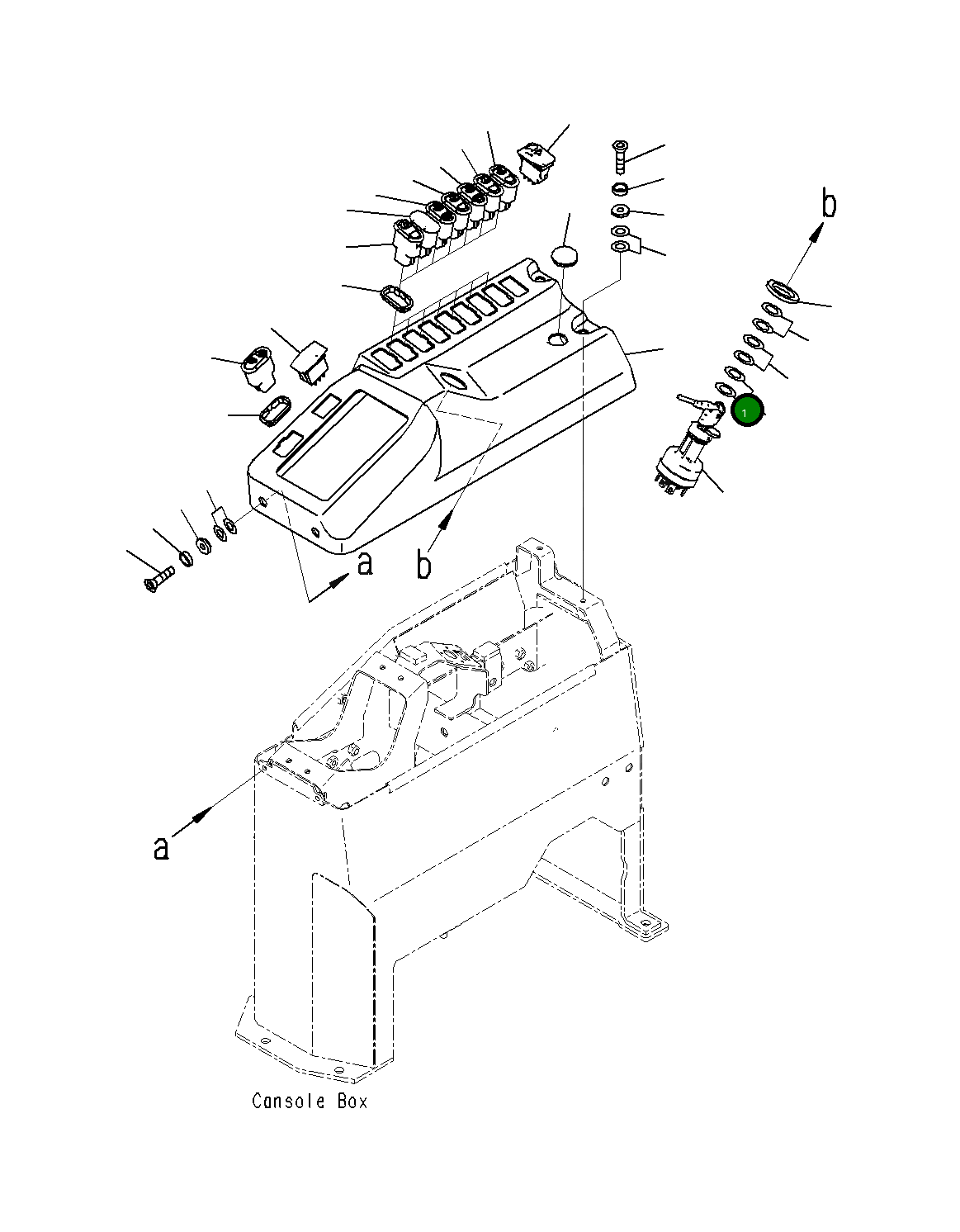 b
1
a
b
a
Console Box