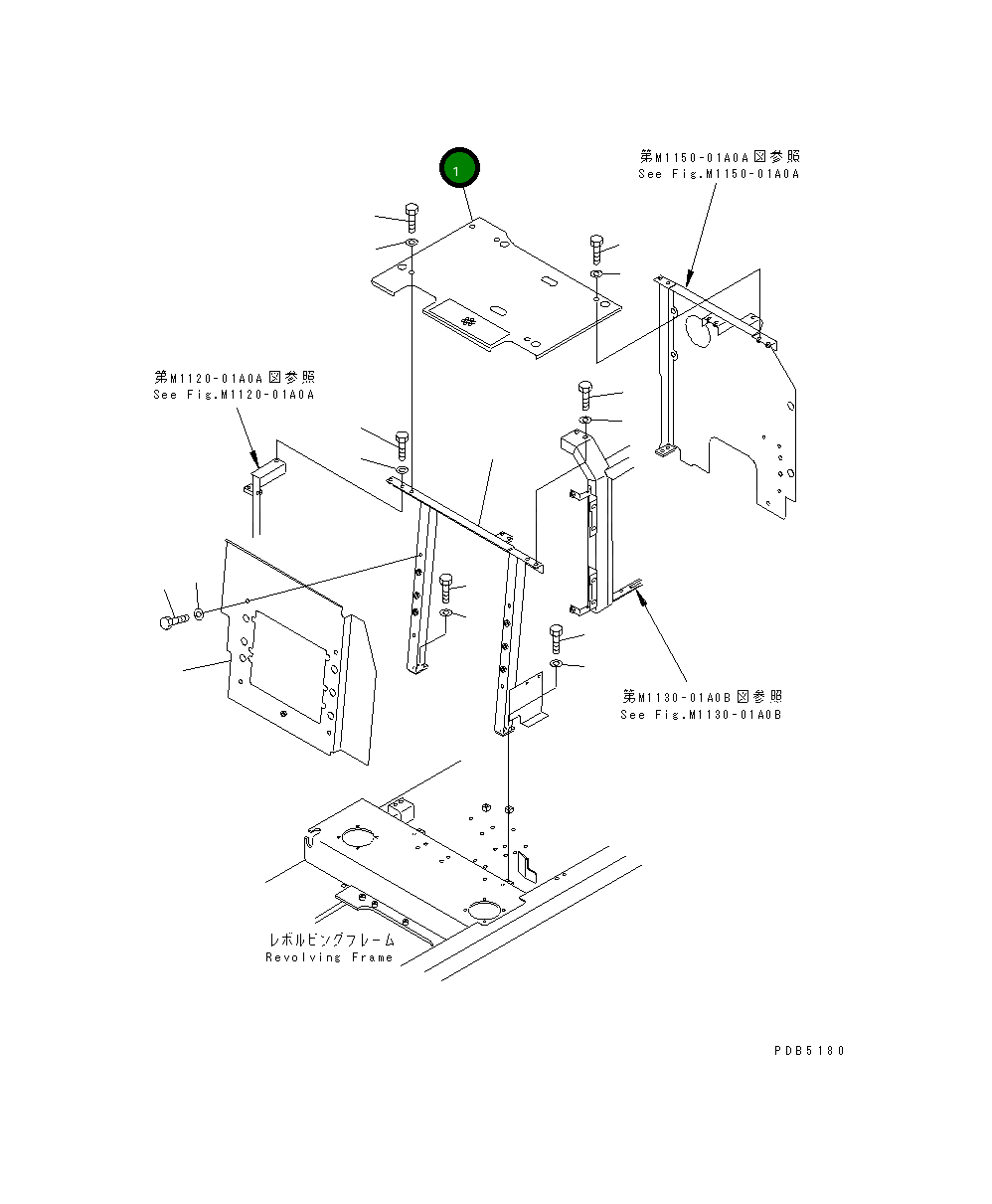 1

第M1150-01A0A図参照
See Fig.M1150-01A0A

第M1120-01A0A図参照
See Fig.M1120-01A0A

第M1130-01A0B図参照
See Fig.M1130-01A0B

レボルビングフレーム
Revolving Frame

PDB5180