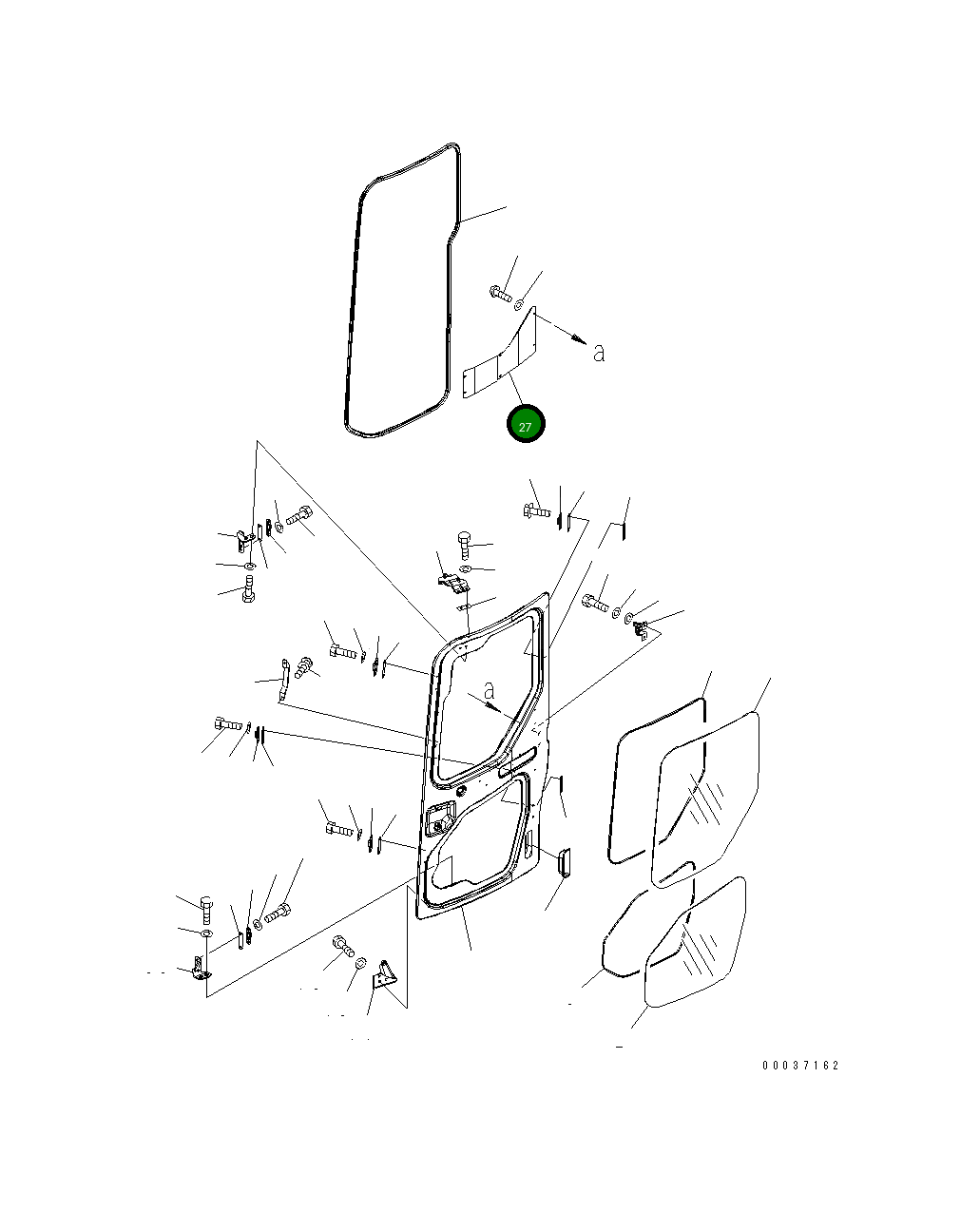 a

27

a

00037162