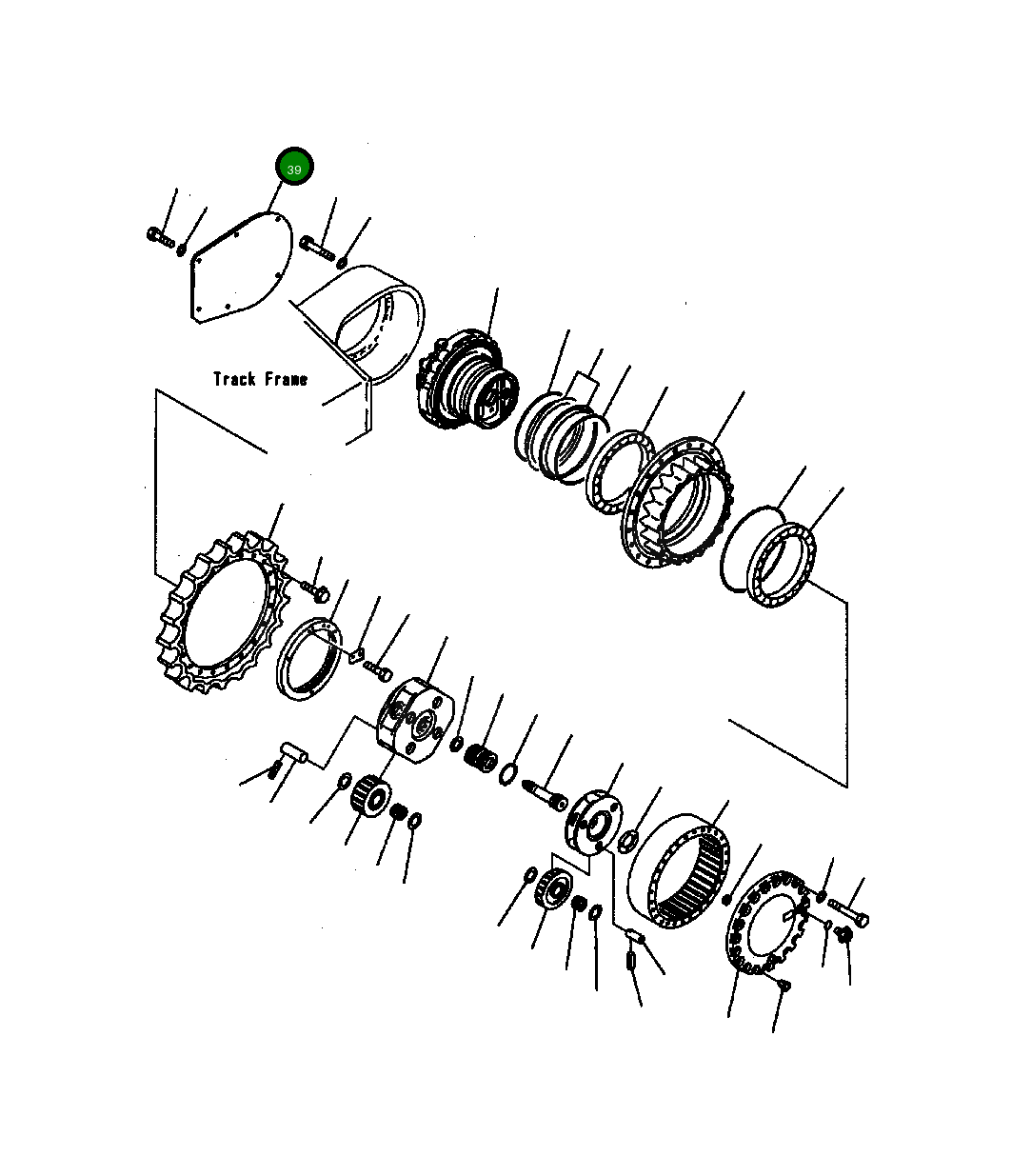 39

Track Frame