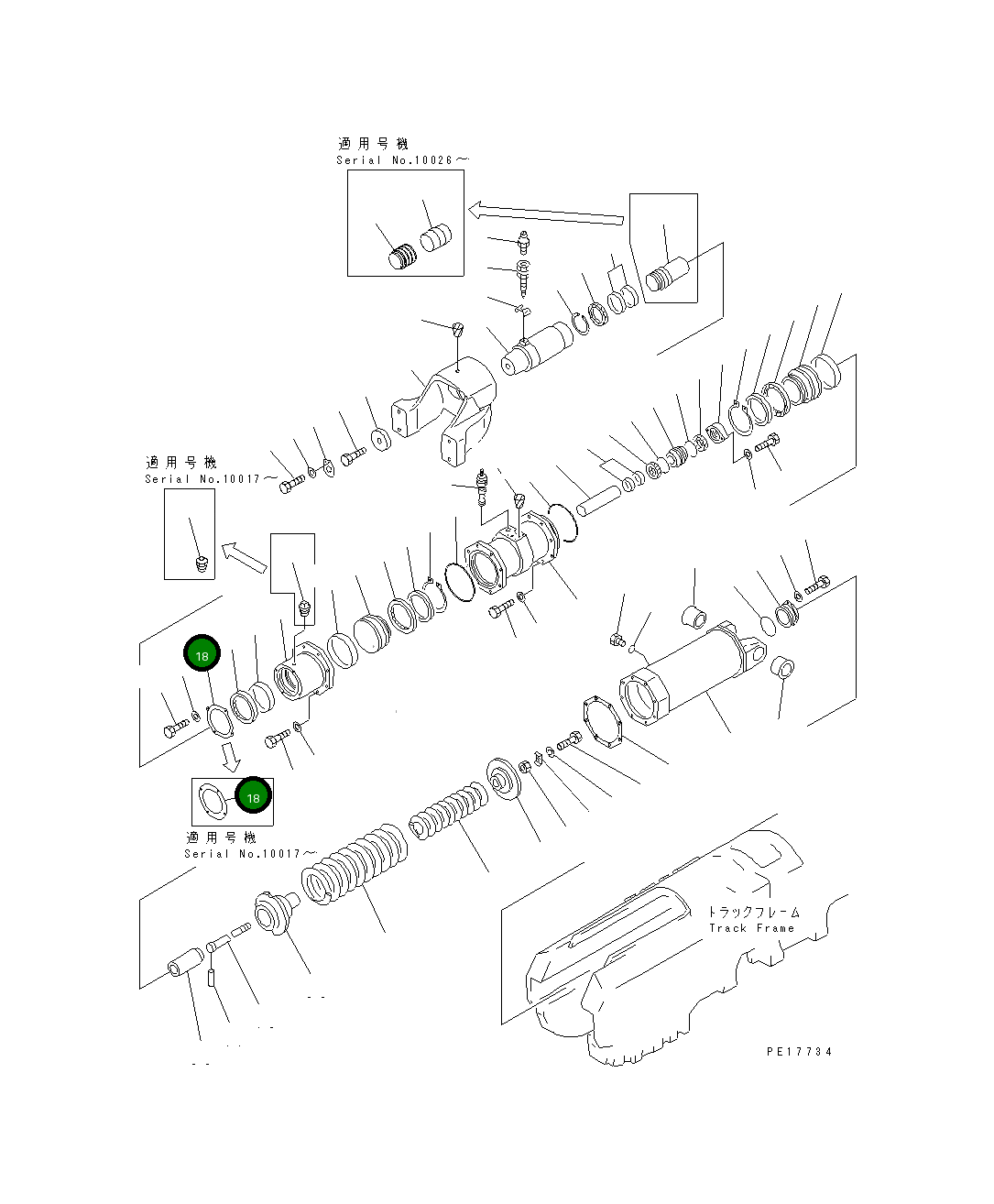 適用号機
Serial No.10026～

適用号機
Serial No.10017～

18

18

適用号機
Serial No.10017～

トラックフレーム
Track Frame

PE17734