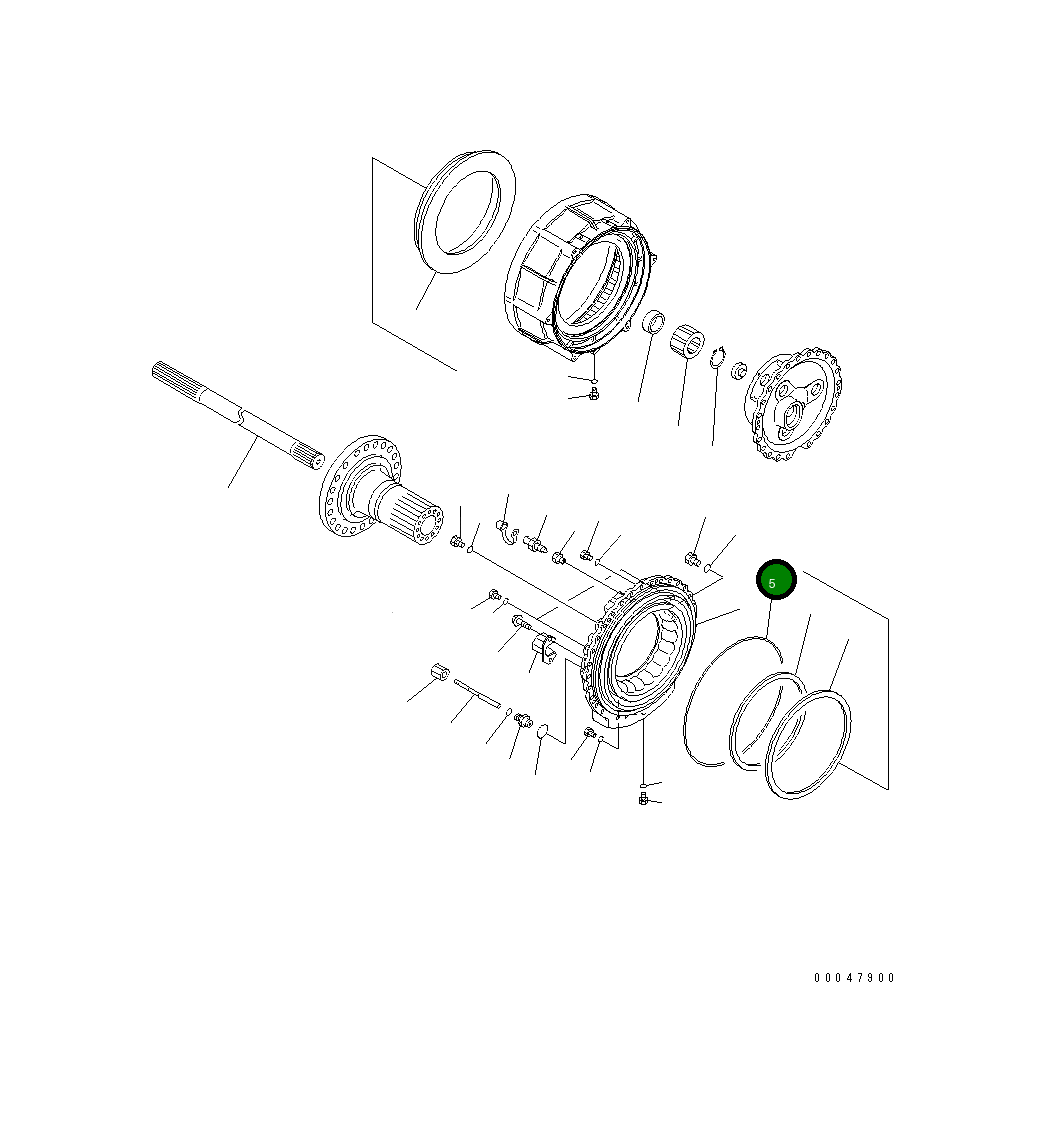 5

00047900