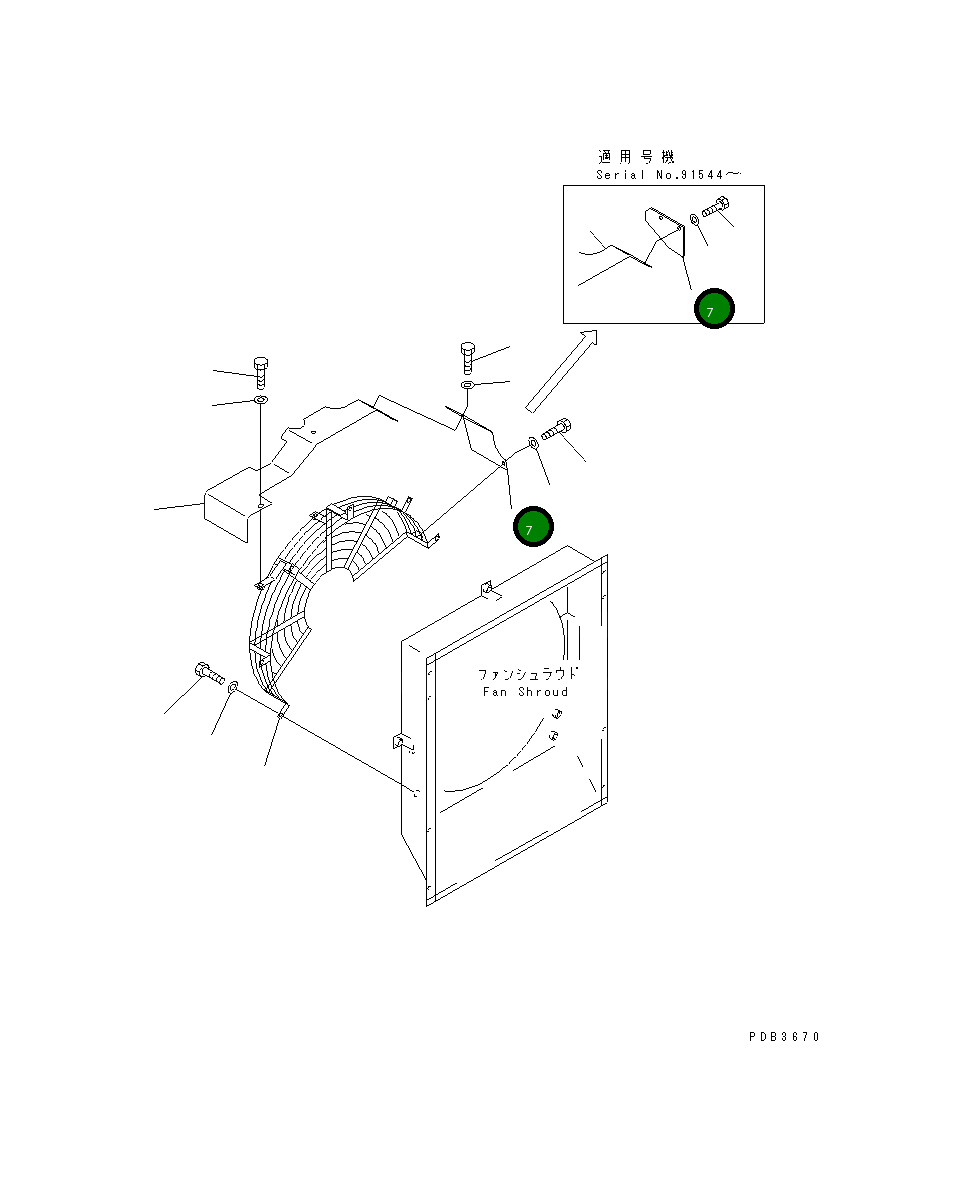 適用号機
Serial No.91544～

7

7

ファンシュラウド
Fan Shroud

PDB3670