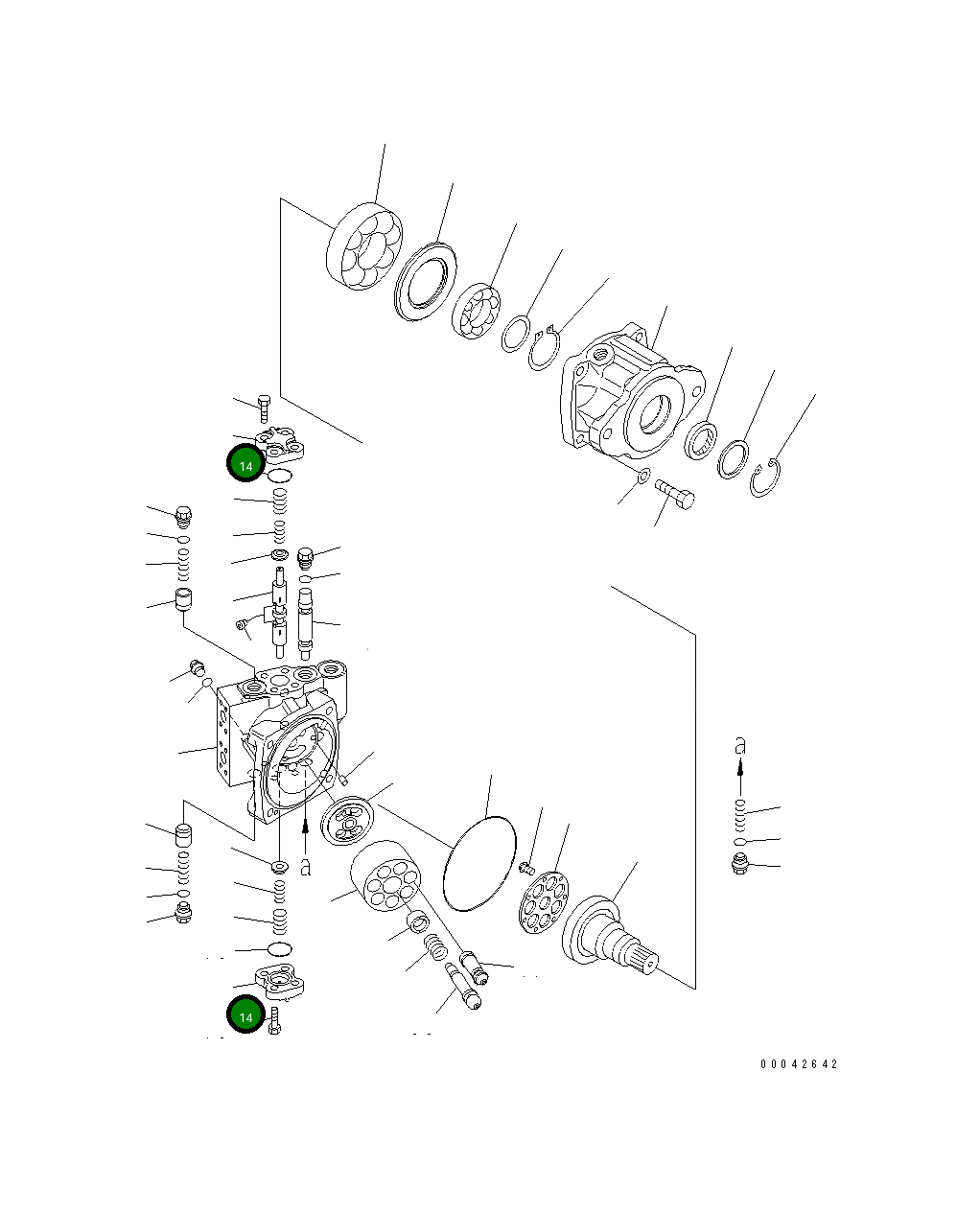 14

a

a

14

00042642