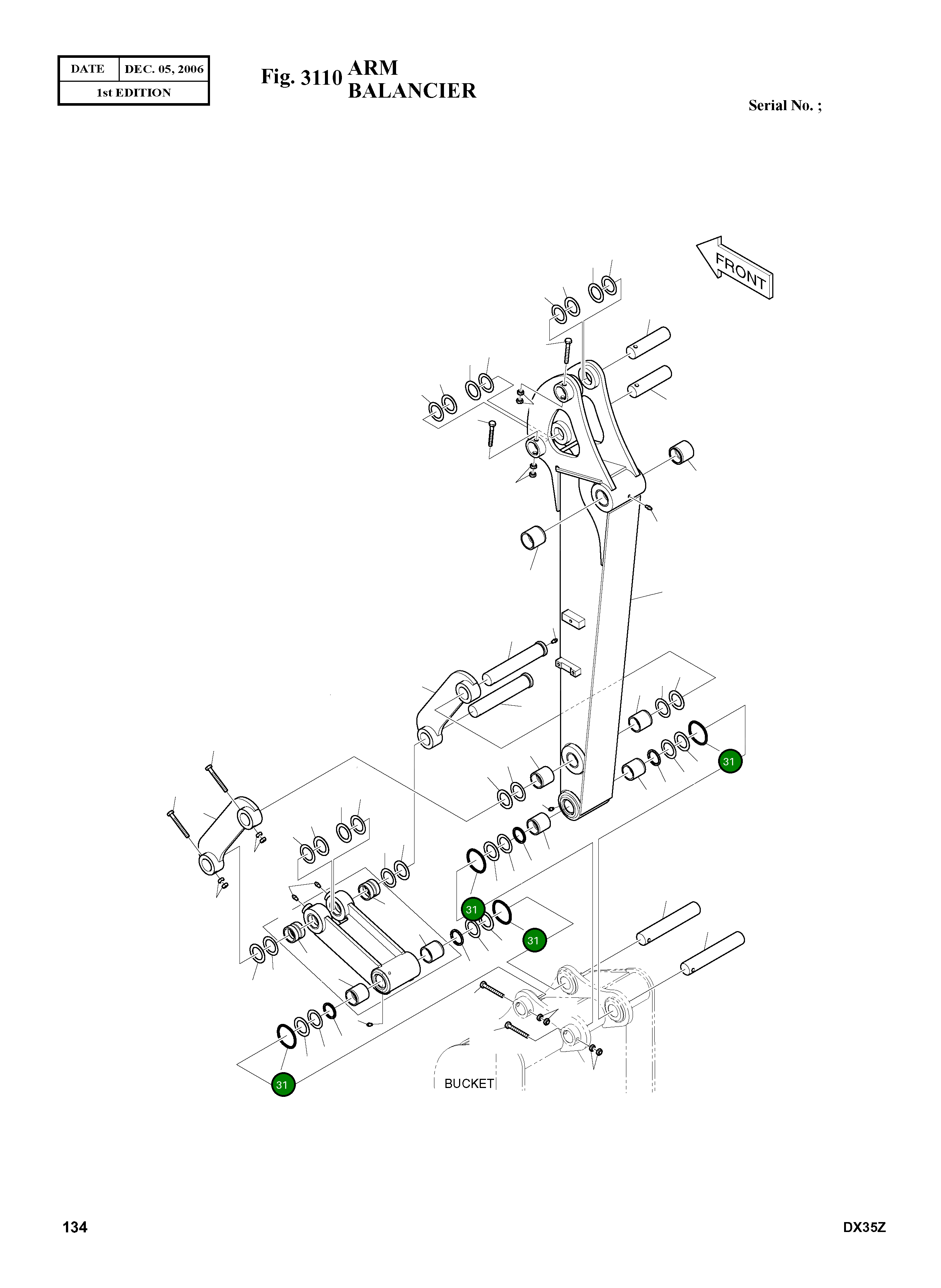 | DATE | DEC. 05, 2006 |
|---|---|
| 1st EDITION | |

Fig. 3110 ARM
BALANCIER

Serial No. ;

FRONT

31

31

31

31

BUCKET

134

DX35Z