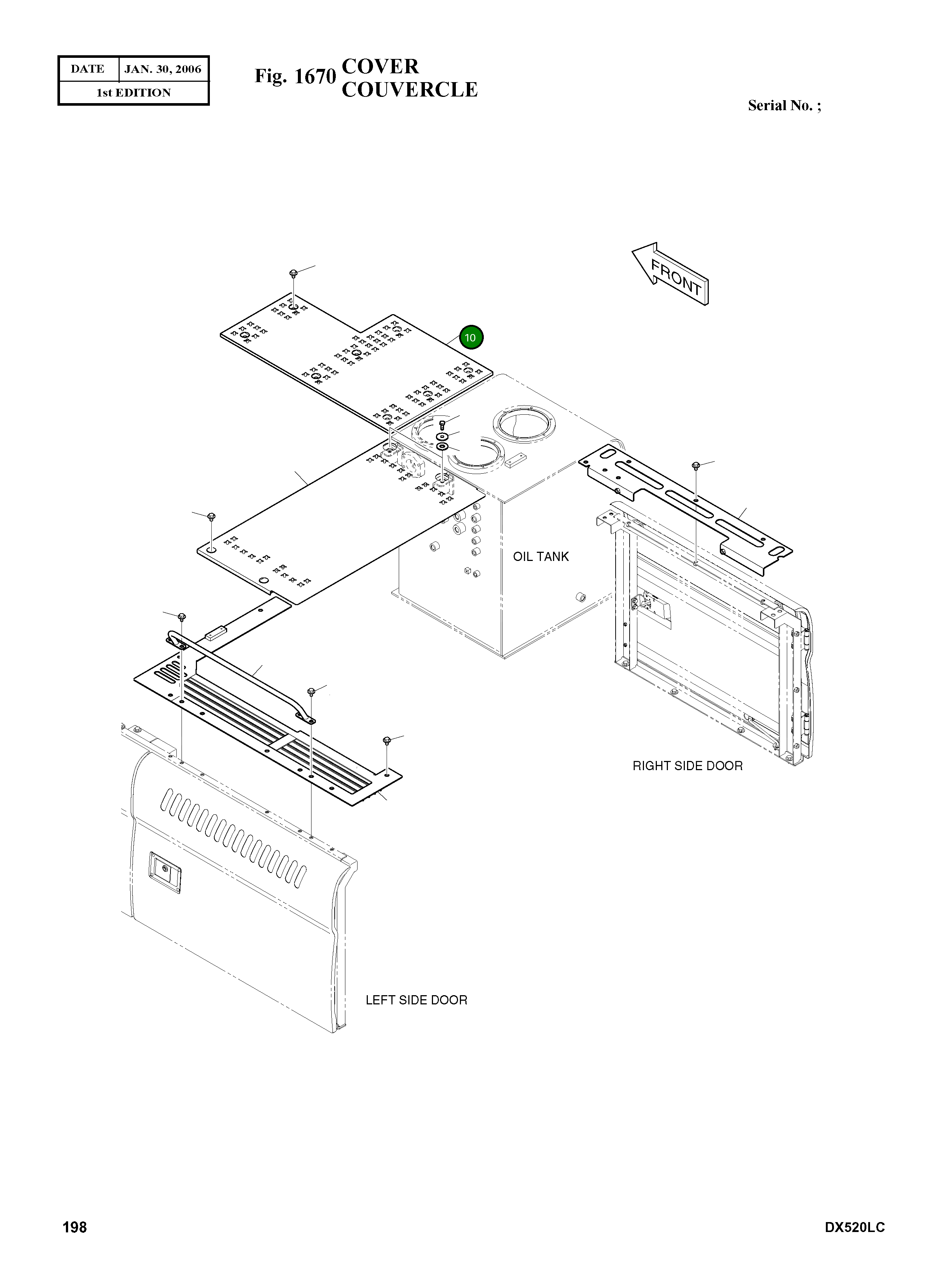 | DATE | JAN. 30, 2006 |
|---|---|
| 1st EDITION | |

Fig. 1670 COVER
COUVERCLE

Serial No. ;

FRONT

10

OIL TANK

RIGHT SIDE DOOR

LEFT SIDE DOOR

198

DX520LC