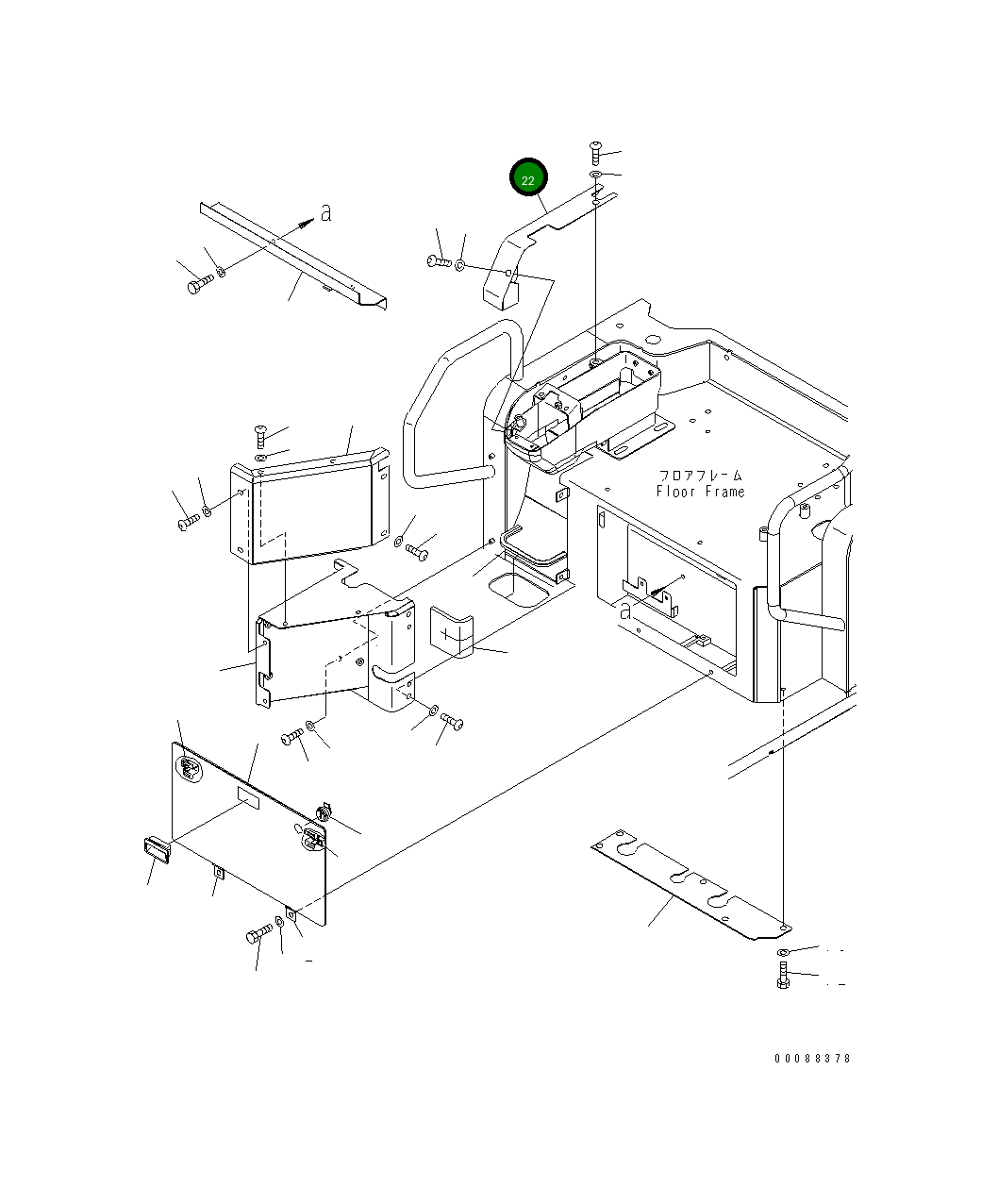 22

a

フロアフレーム
Floor Frame

a

00088378