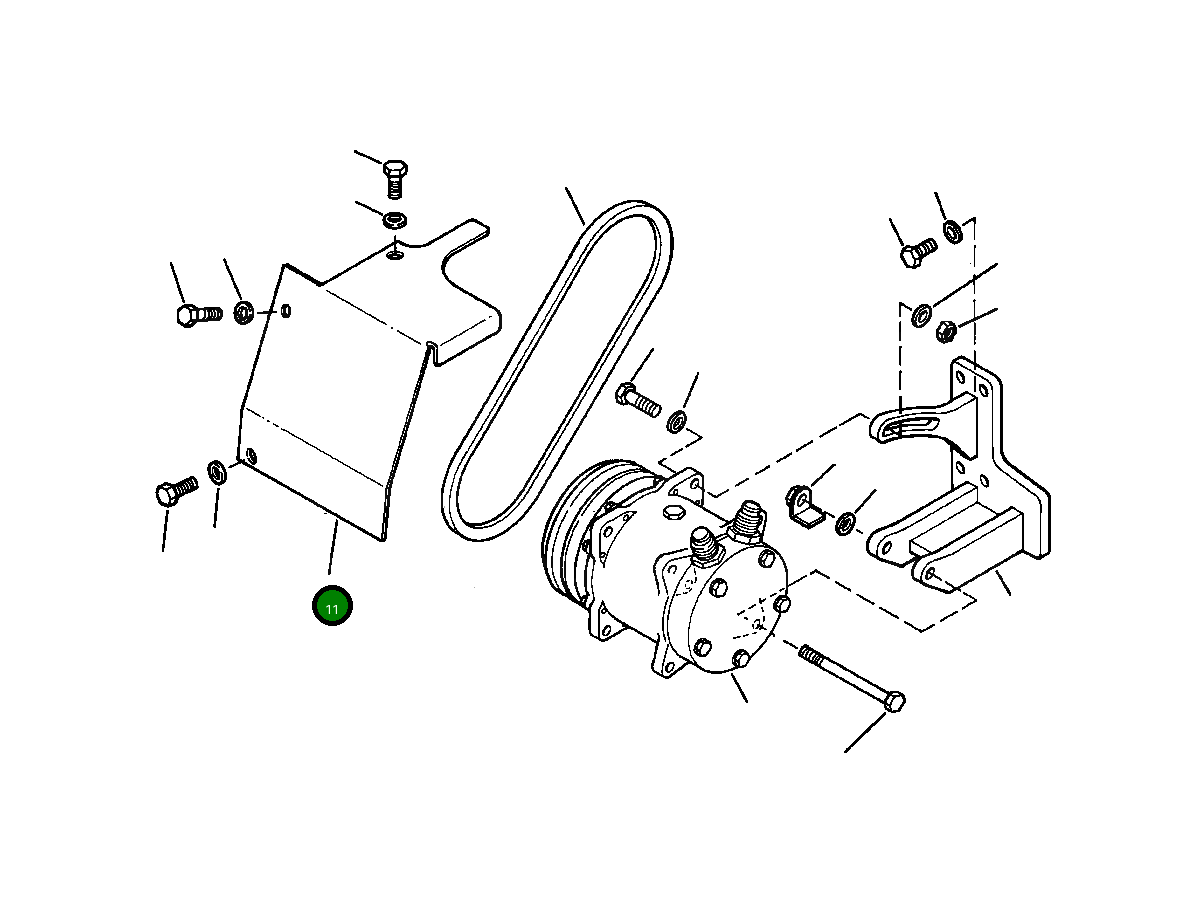 11