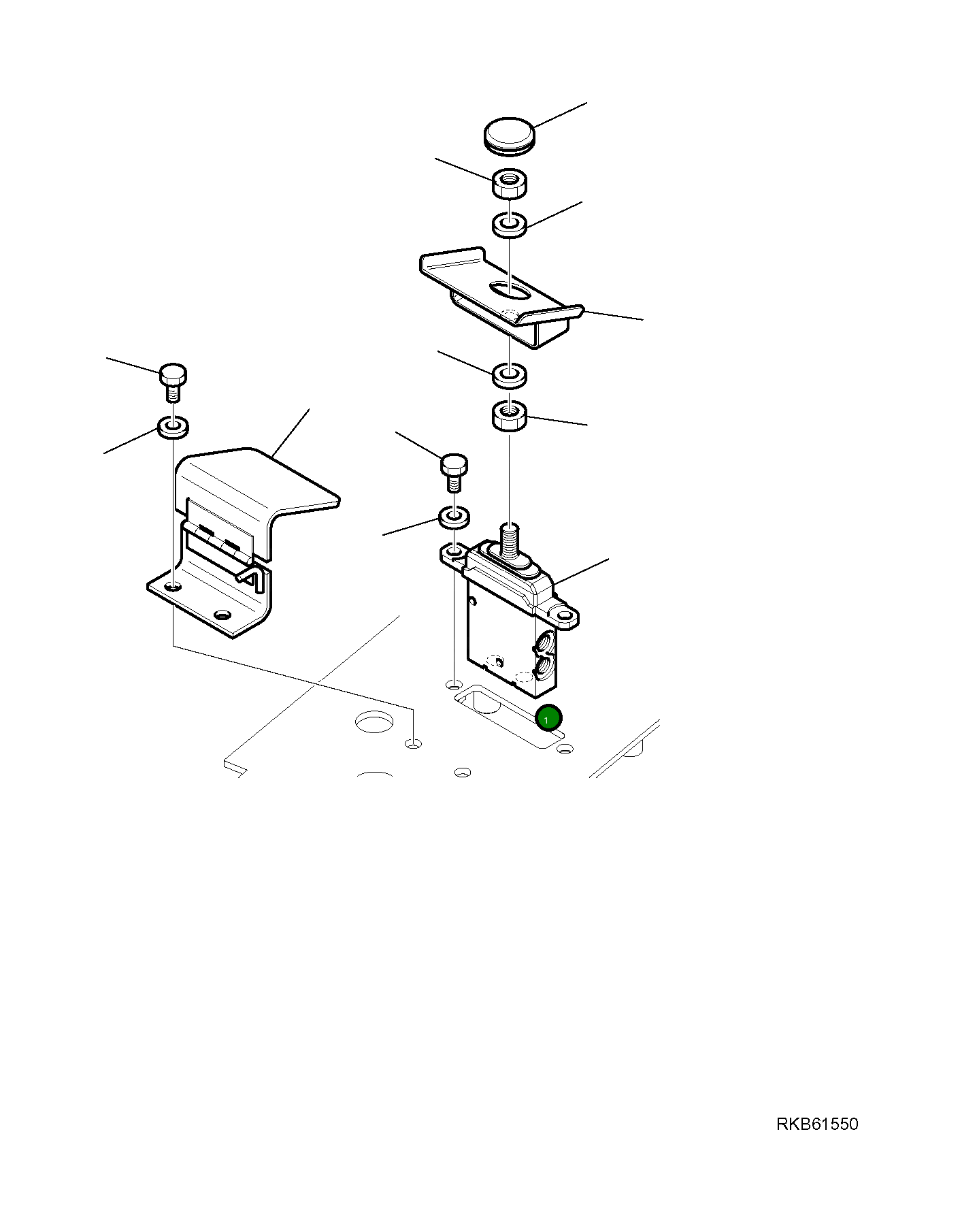 1

RKB61550