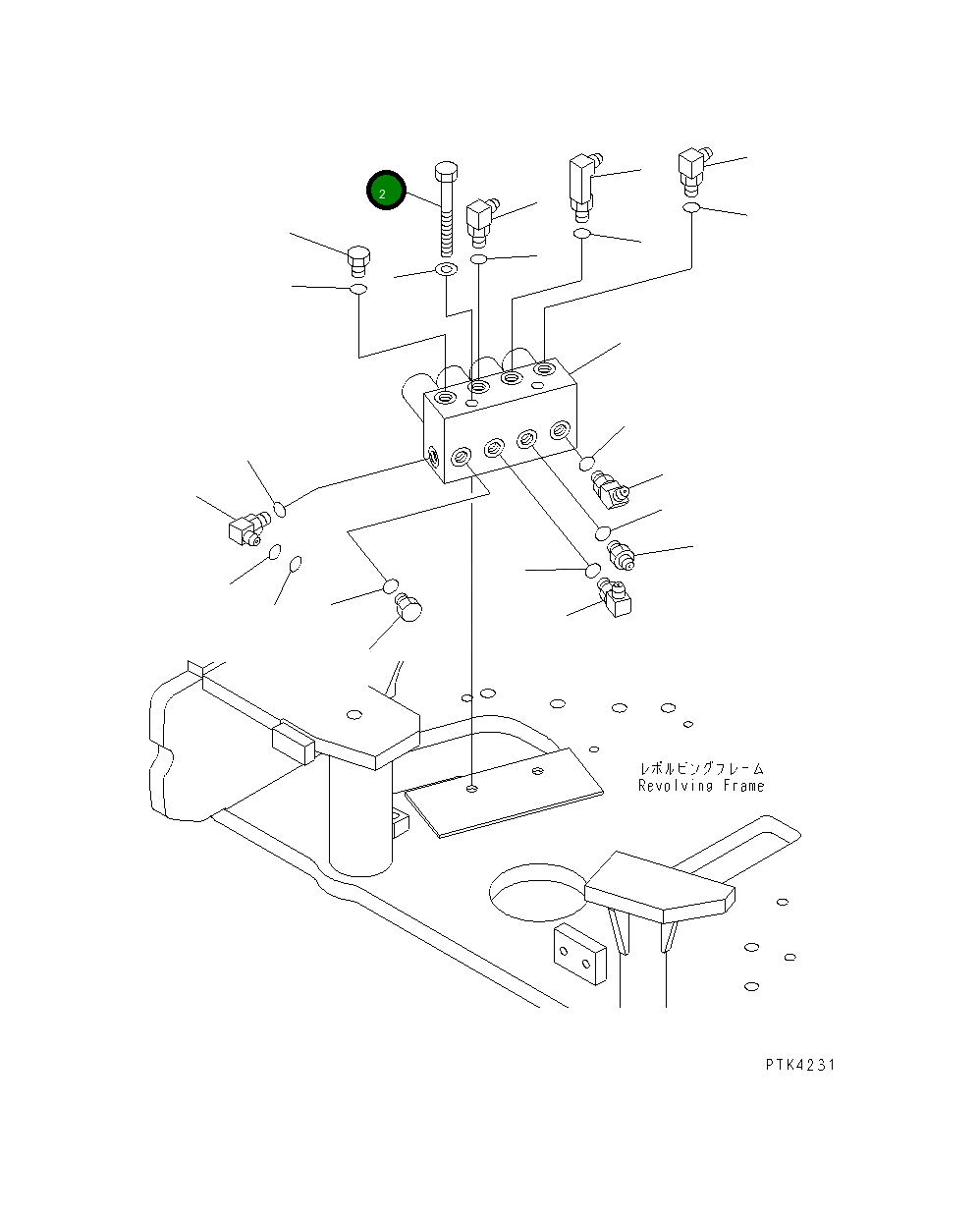 2

レボルビングフレーム
Revolving Frame

PTK4231