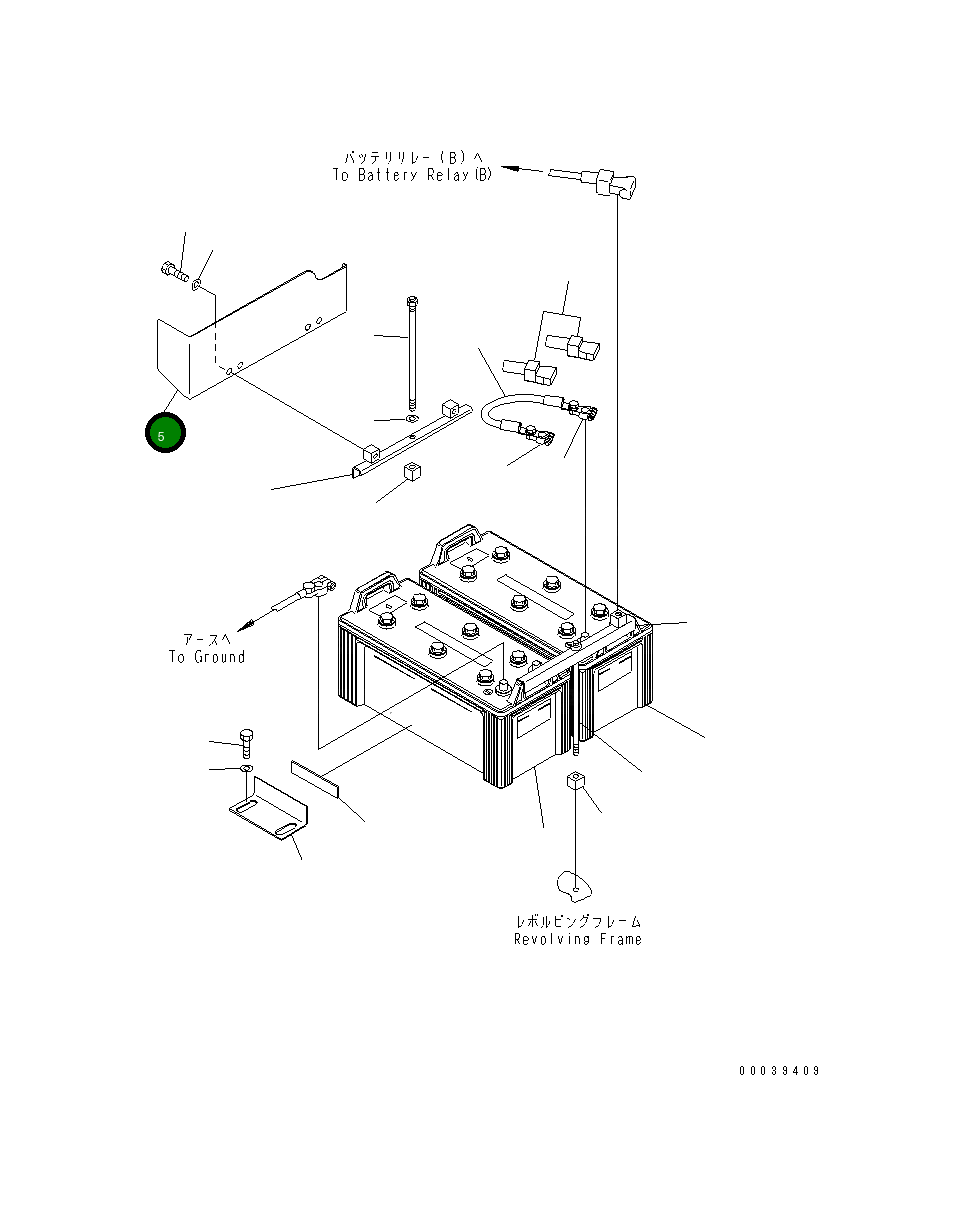 バッテリリレー(B)へ
To Battery Relay(B)

5

アースへ
To Ground

レボルビングフレーム
Revolving Frame

00039409