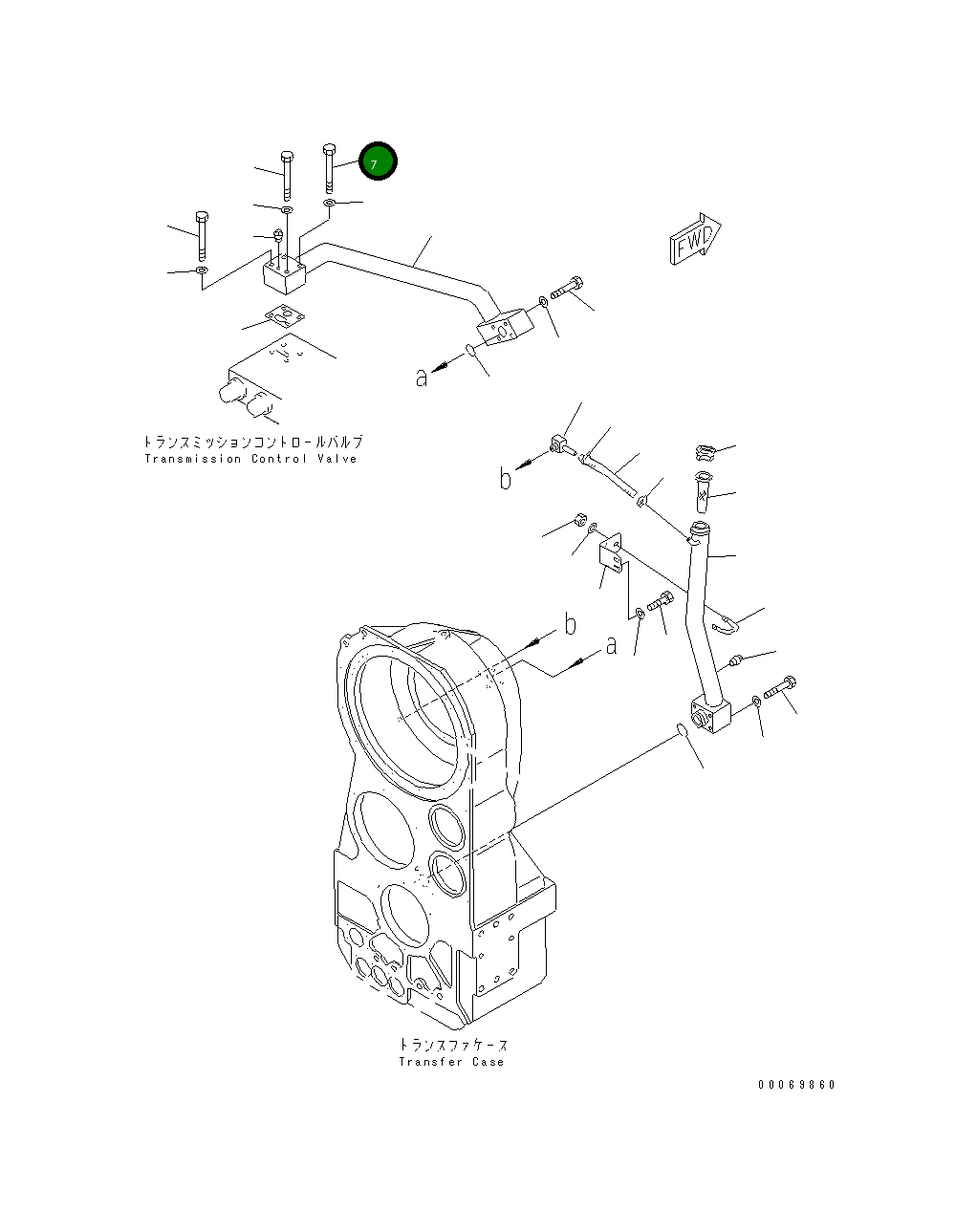 7

FWD

a

トランスミッションコントロールバルブ
Transmission Control Valve

b

b

a

トランスファケース
Transfer Case

00069860