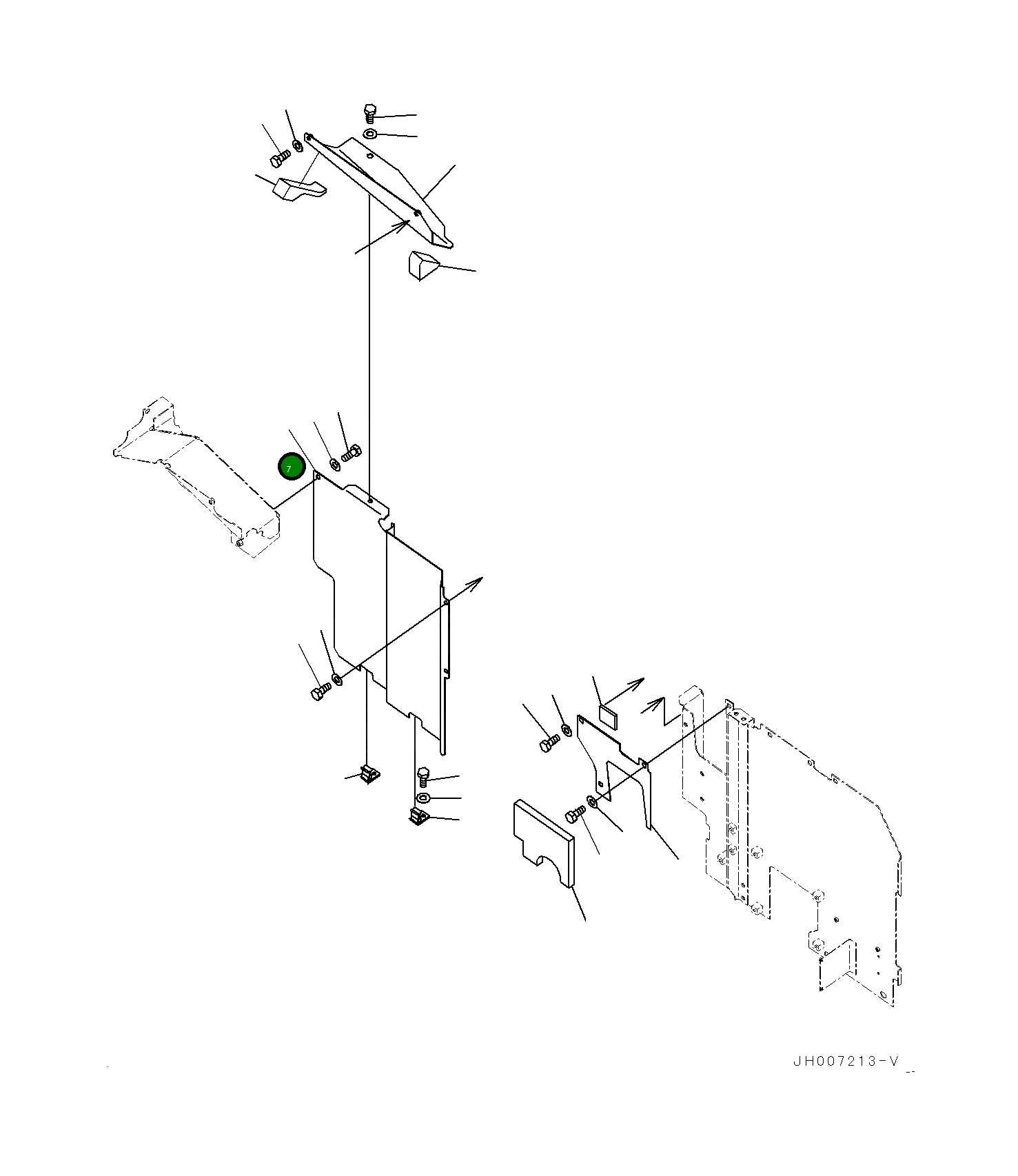 7

JH007213-V