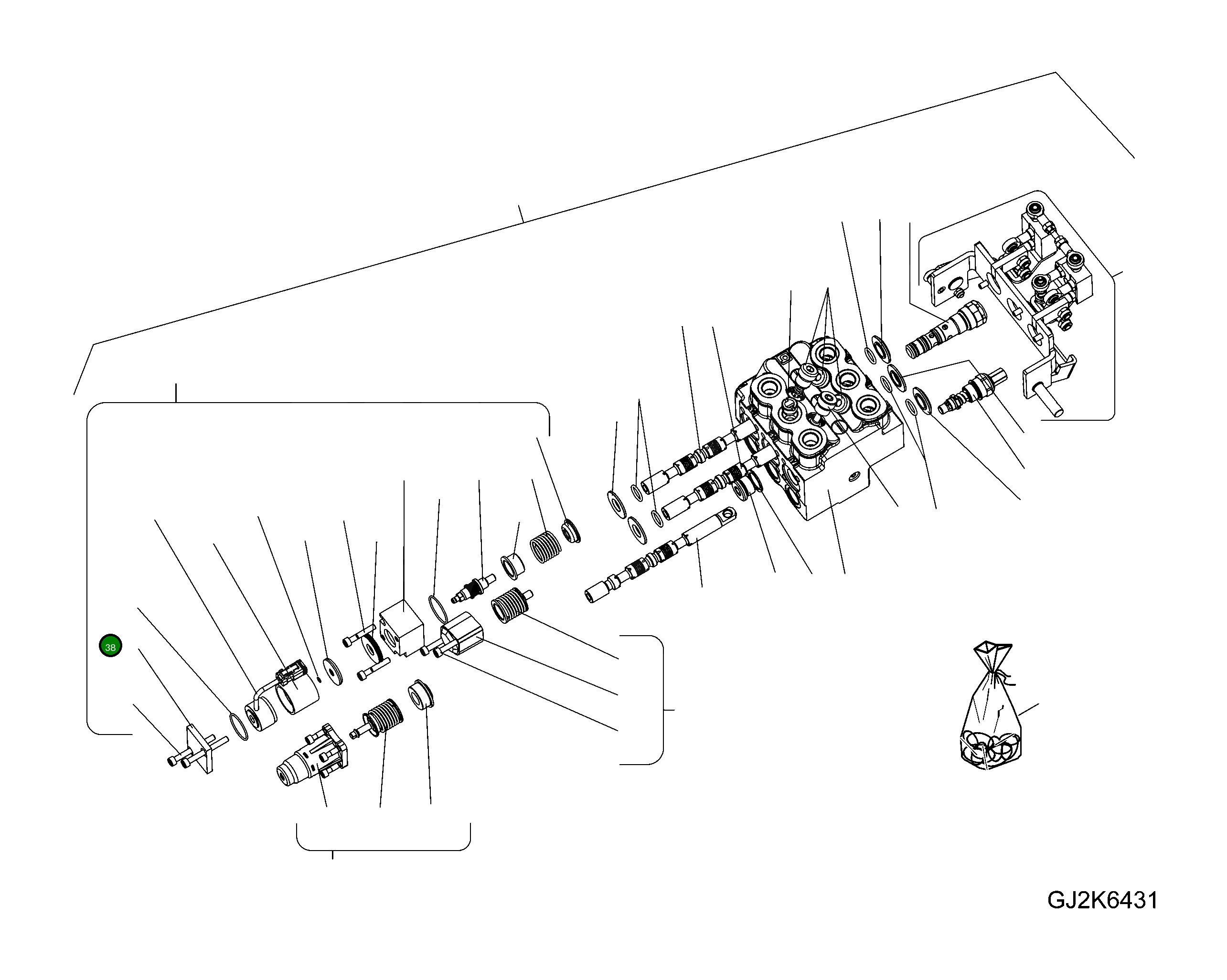 38

GJ2K6431