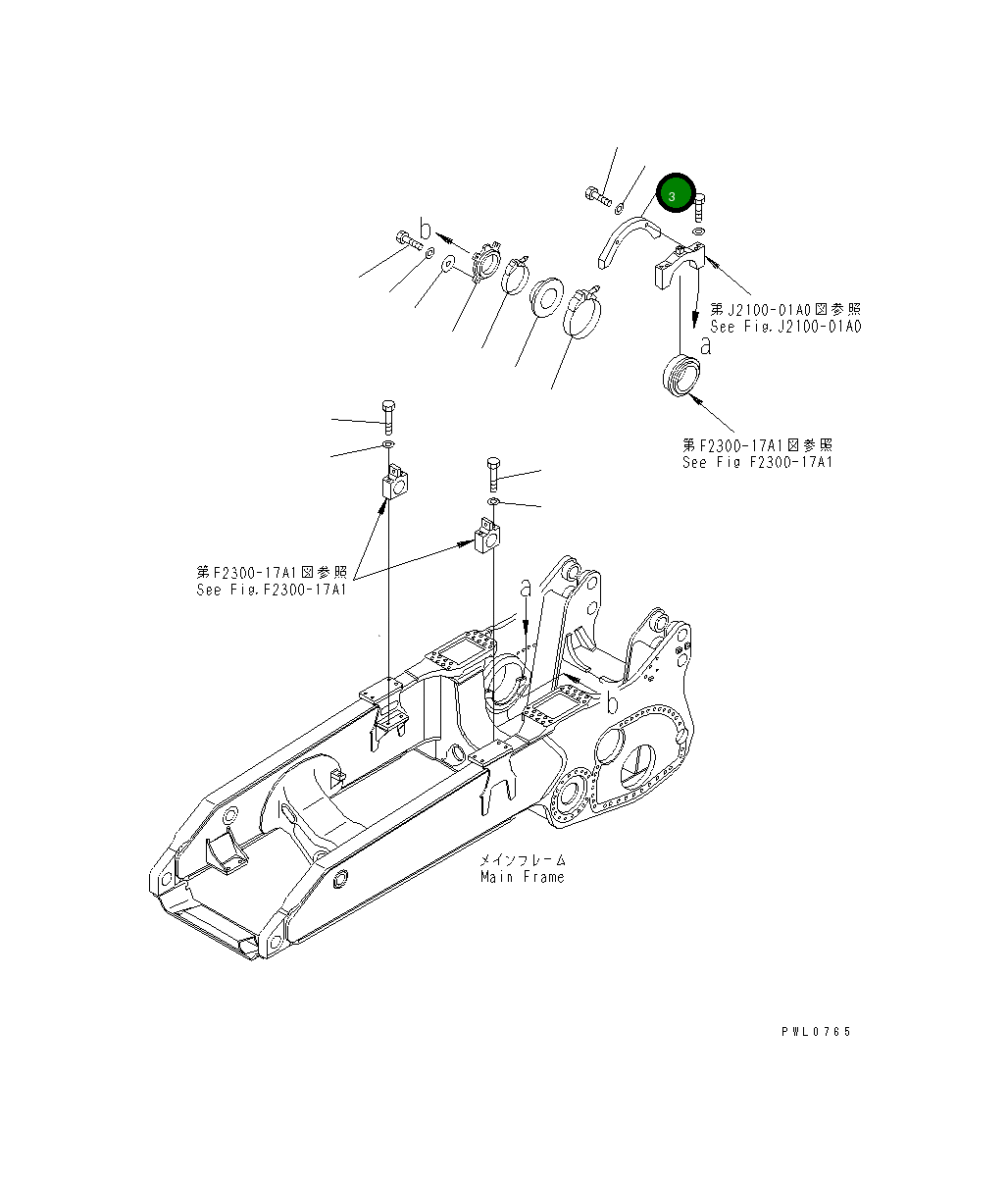 3

b

第J2100-01A0図参照
See Fig.J2100-01A0

a

第F2300-17A1図参照
See Fig F2300-17A1

第F2300-17A1図参照
See Fig.F2300-17A1

a

b

メインフレーム
Main Frame

PWL0765