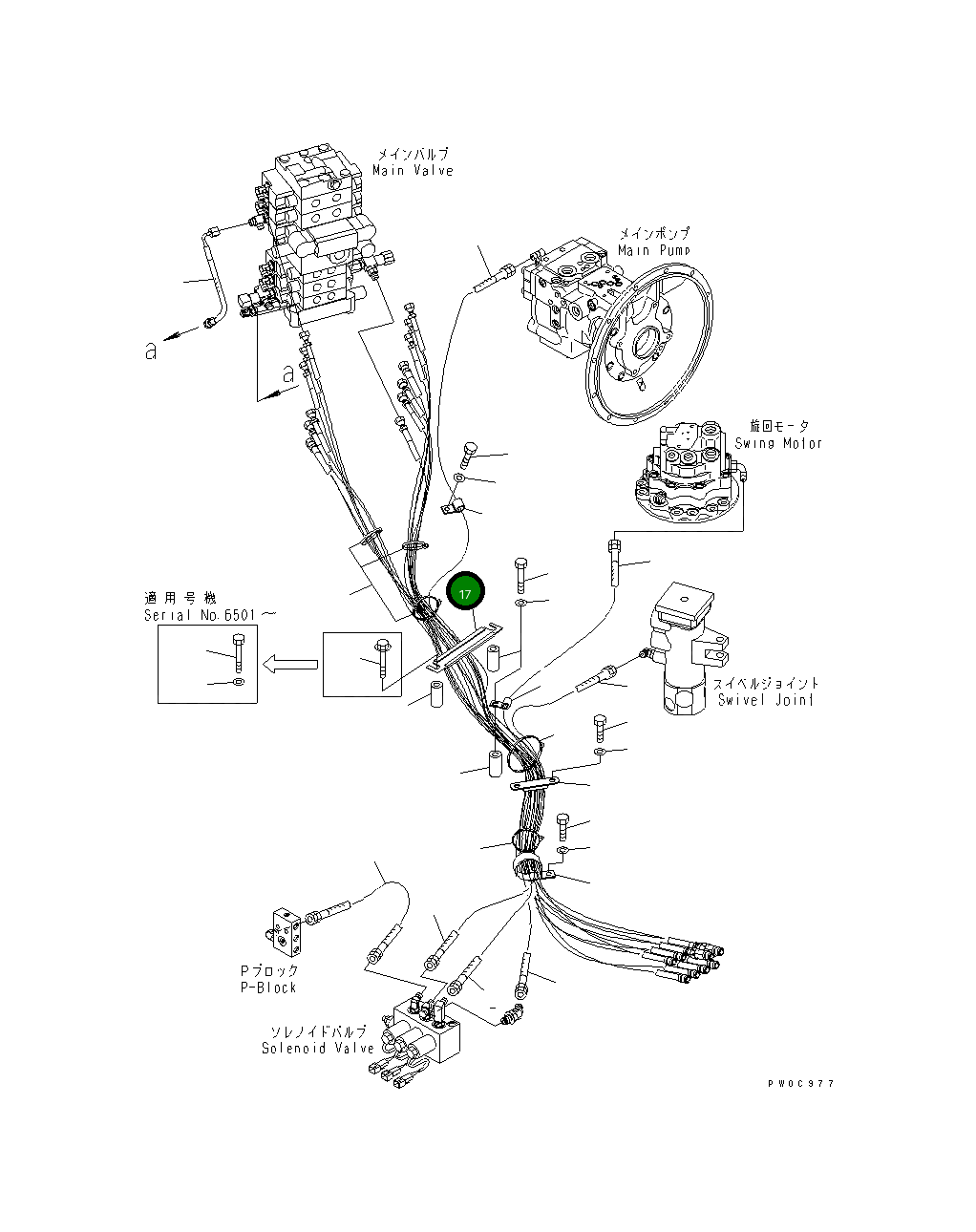 メインバルブ
Main Valve

メインポンプ
Main Pump

a

a

旋回モータ
Swing Motor

17

適用号機
Serial No.6501～

スイベルジョイント
Swivel Joint

Pブロック
P-Block

ソレノイドバルブ
Solenoid Valve

PW0C977