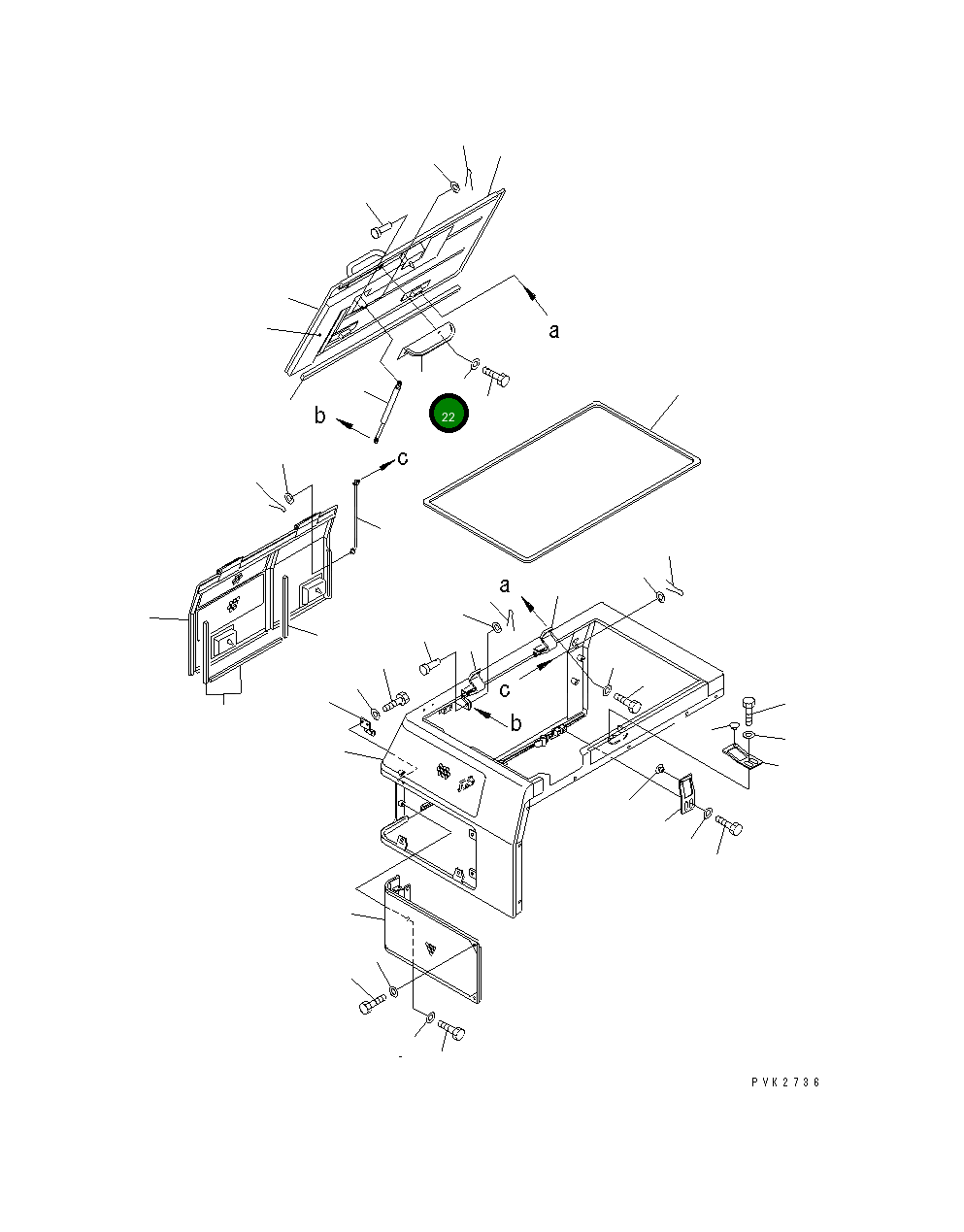 a
22
b
c
a
c
b
PVK2736