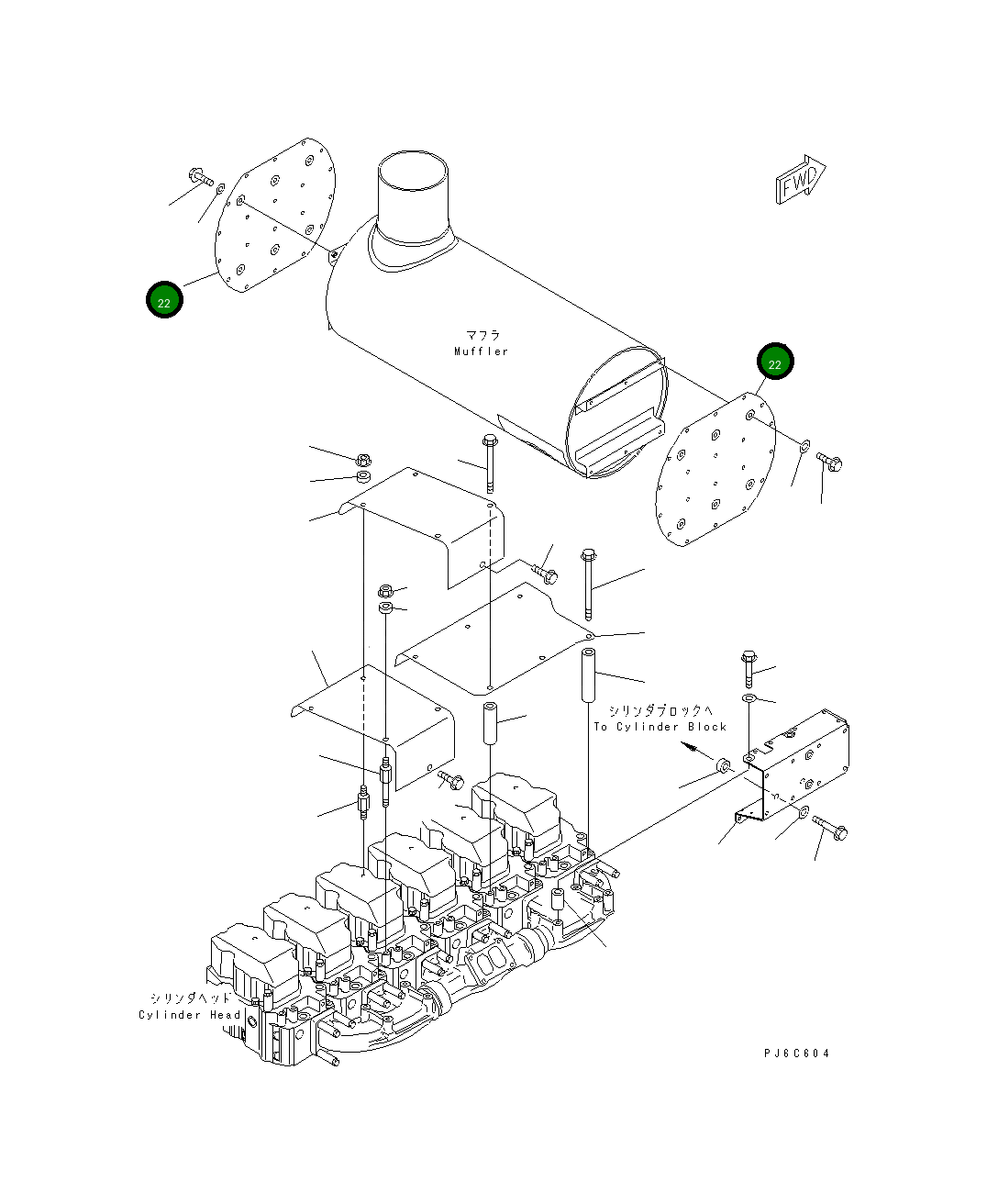 FWD

22

マフラ
Muffler

22

シリンダブロックへ
To Cylinder Block

シリンダヘッド
Cylinder Head

PJ6C604