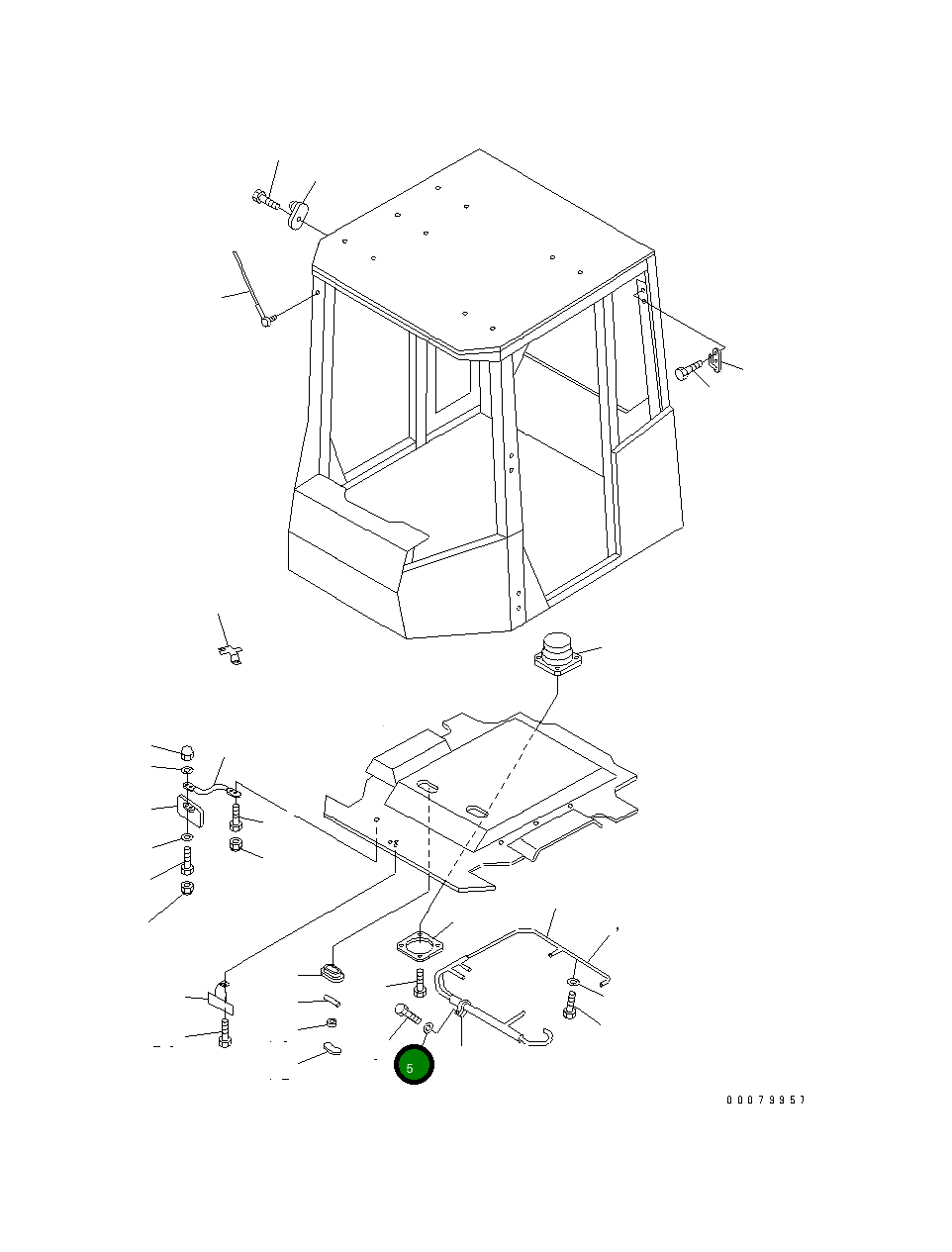 5

00079957