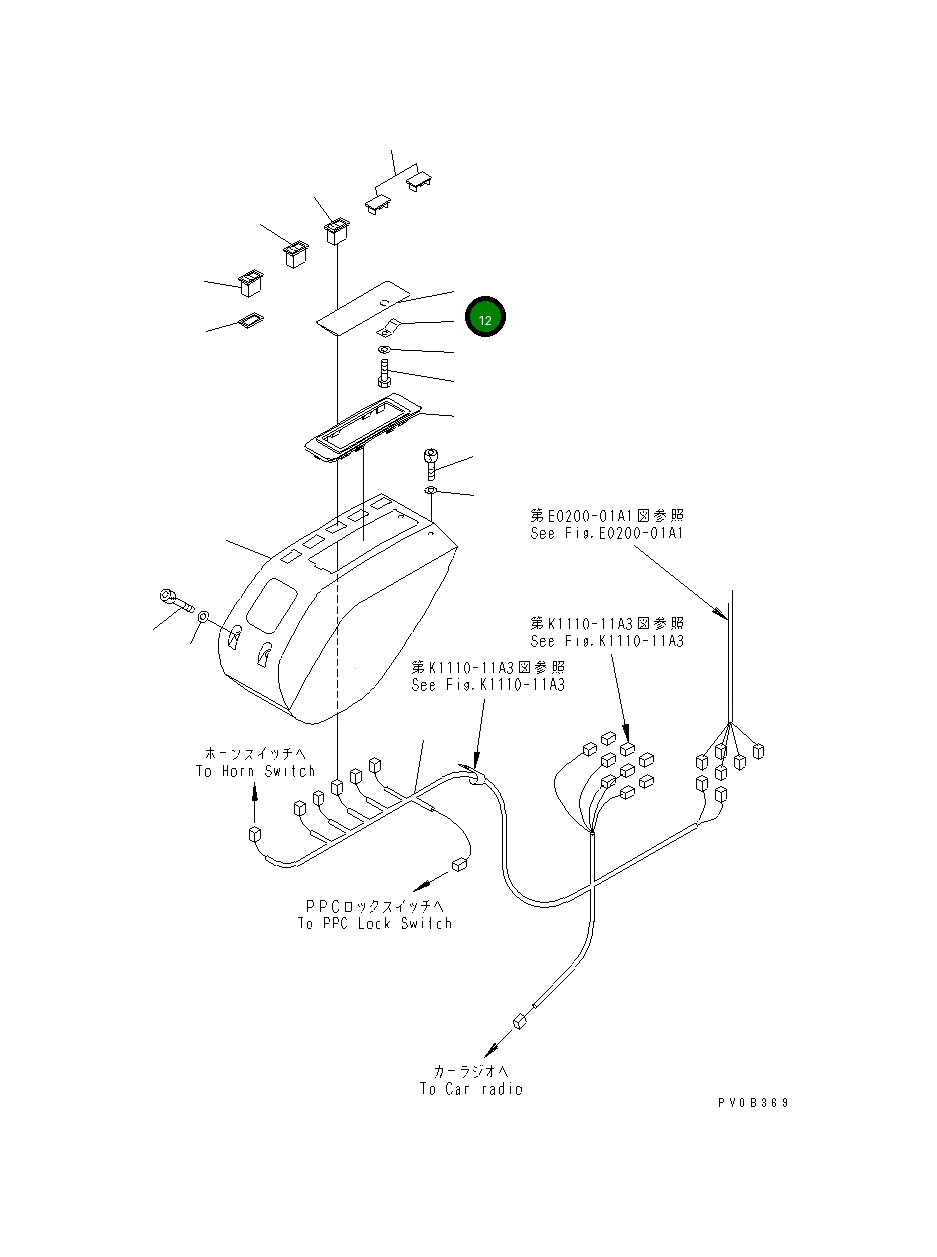 12

第E0200-01A1図参照
See Fig.E0200-01A1

第K1110-11A3図参照
See Fig.K1110-11A3

第K1110-11A3図参照
See Fig.K1110-11A3

ホーンスイッチへ
To Horn Switch

PPCロックスイッチへ
To PPC Lock Switch

カーラジオへ
To Car radio

PV0B369