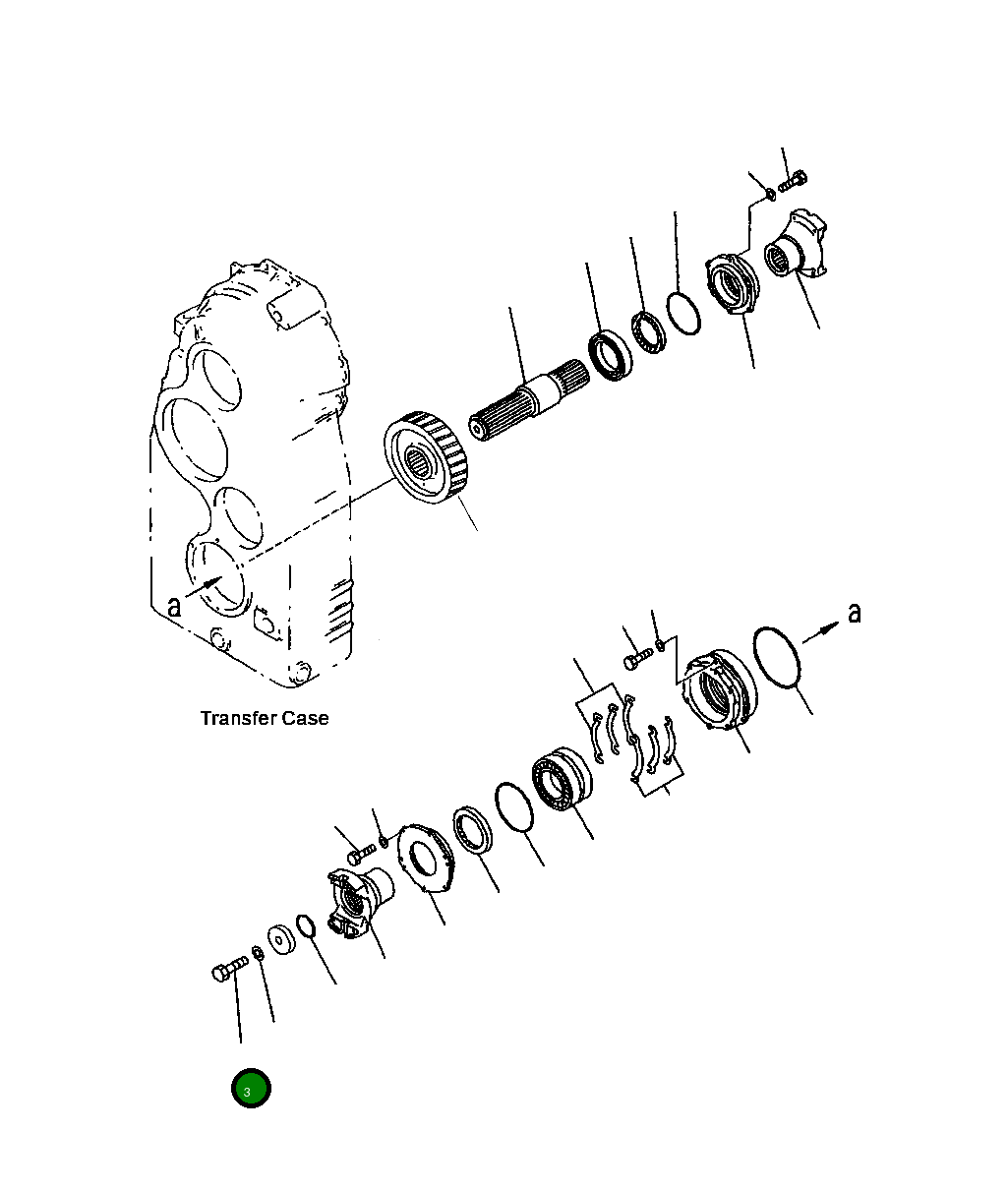 a

a

Transfer Case

3