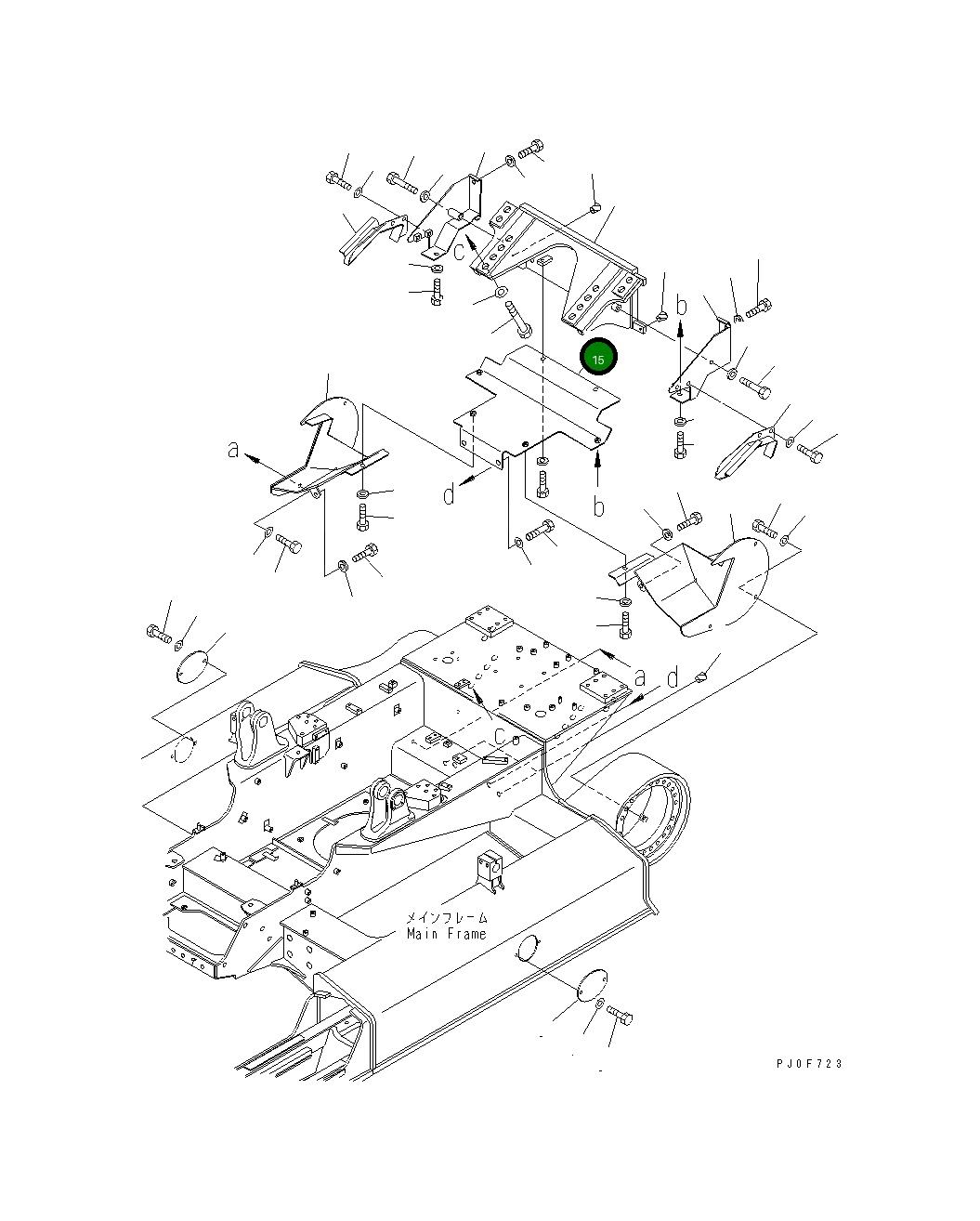 c
b
15
a
d
b
a
d
c
メインフレーム
Main Frame
PJ0F723