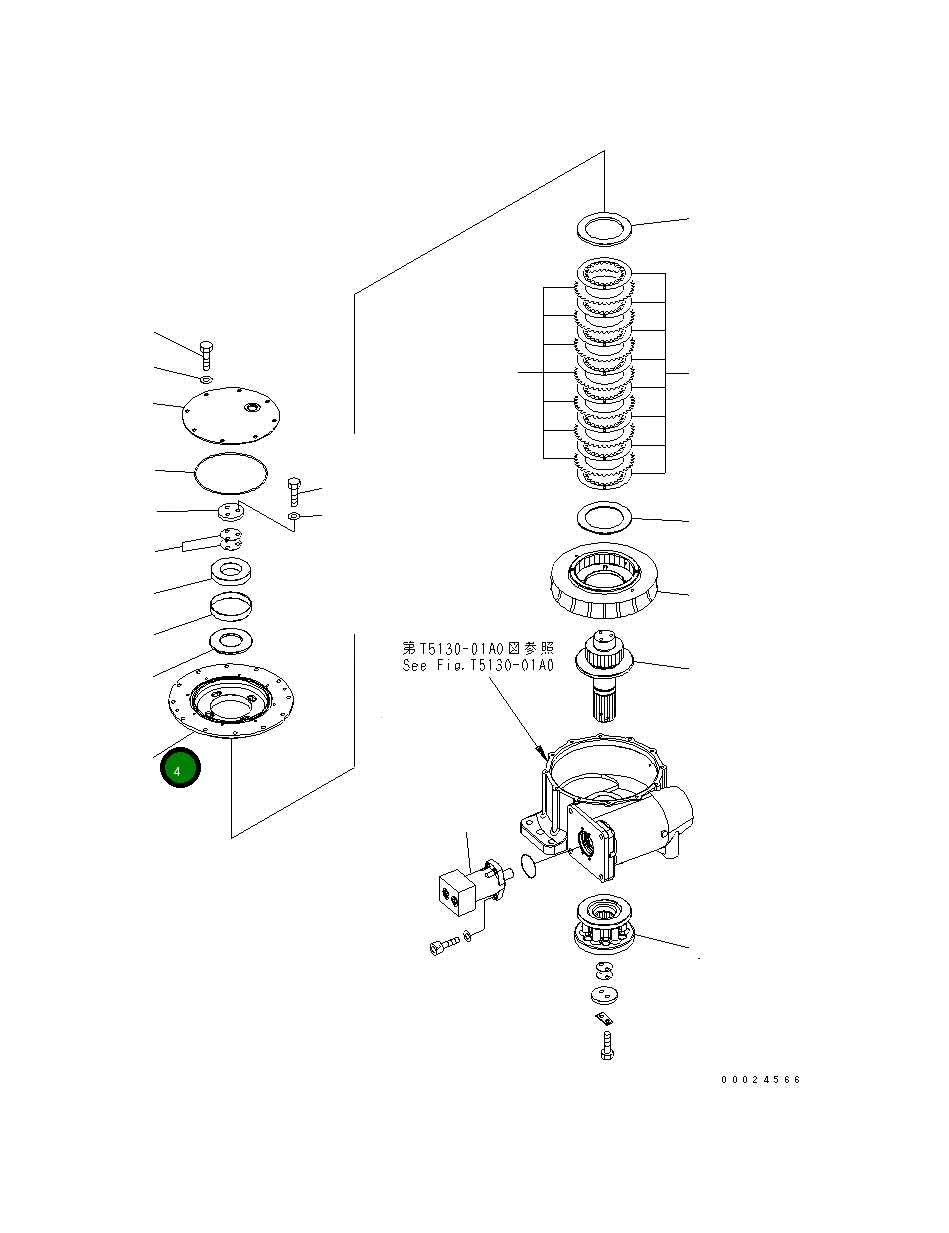 第T5130-01A0図参照
See Fig.T5130-01A0

4

00024566