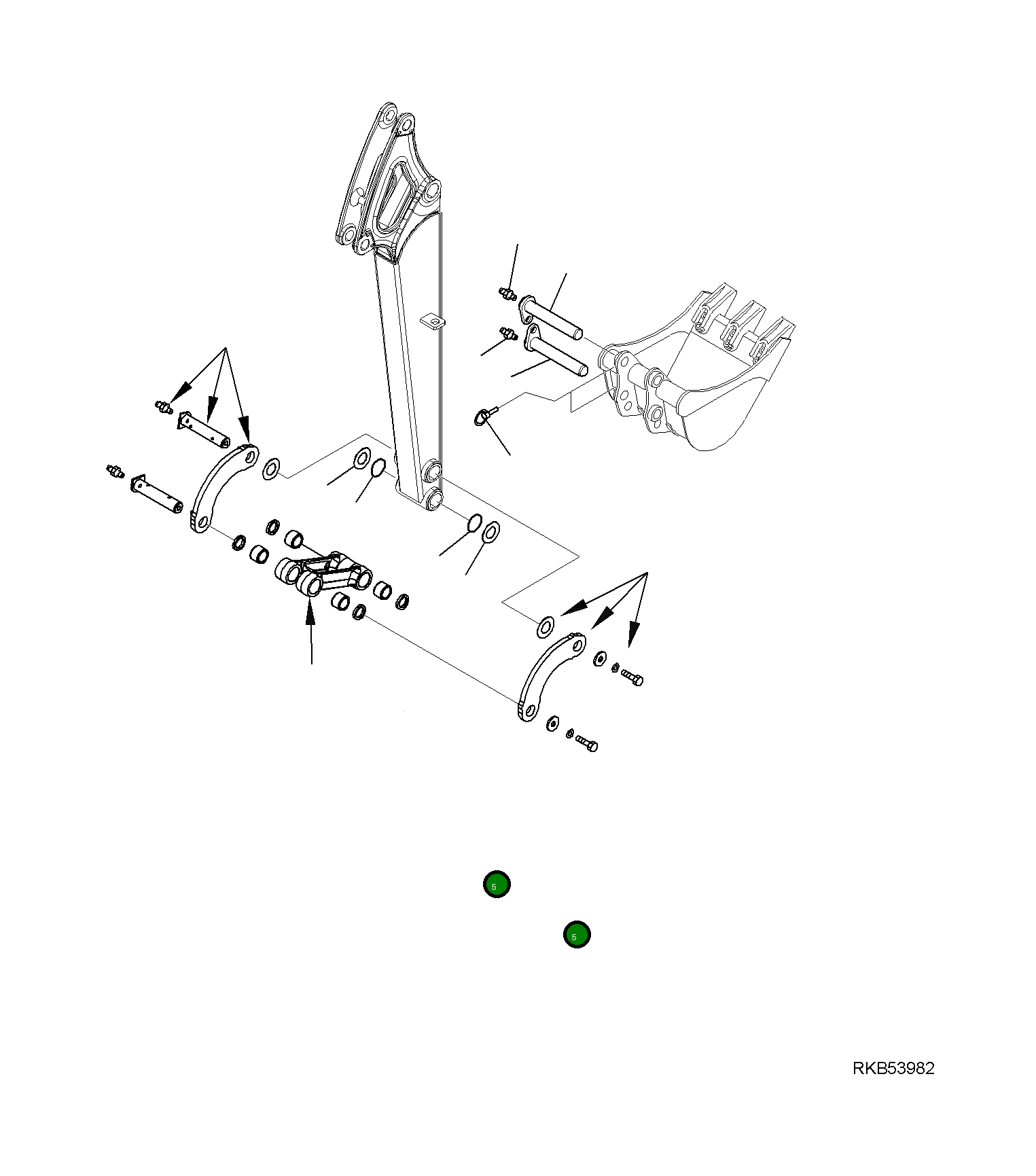 5

5

RKB53982