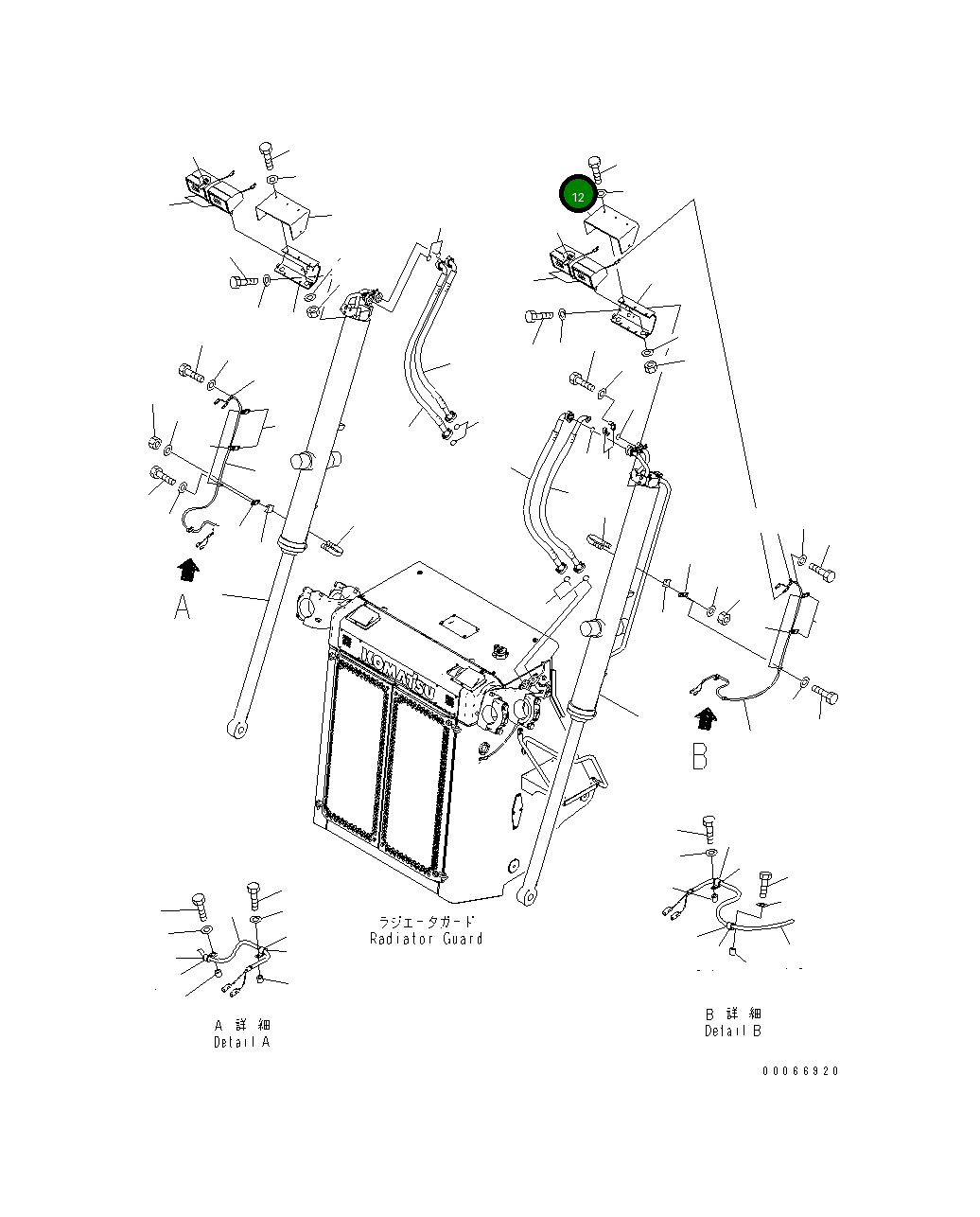 12

A

KOMATSU

B

ラジエータガード
Radiator Guard

A 詳 細
Detail A

B 詳 細
Detail B

00066920